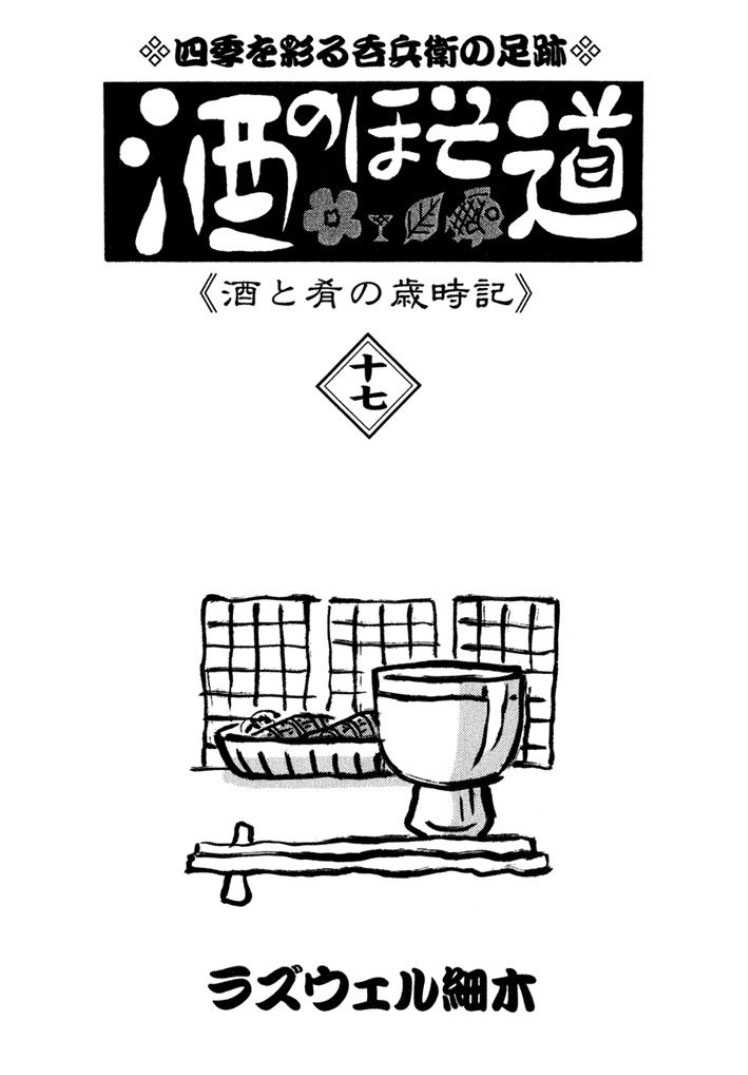 四季を彩る呑兵衛の足跡

酒のほそ道

《酒と肴の歳時記》

十七

ラズウェル細木