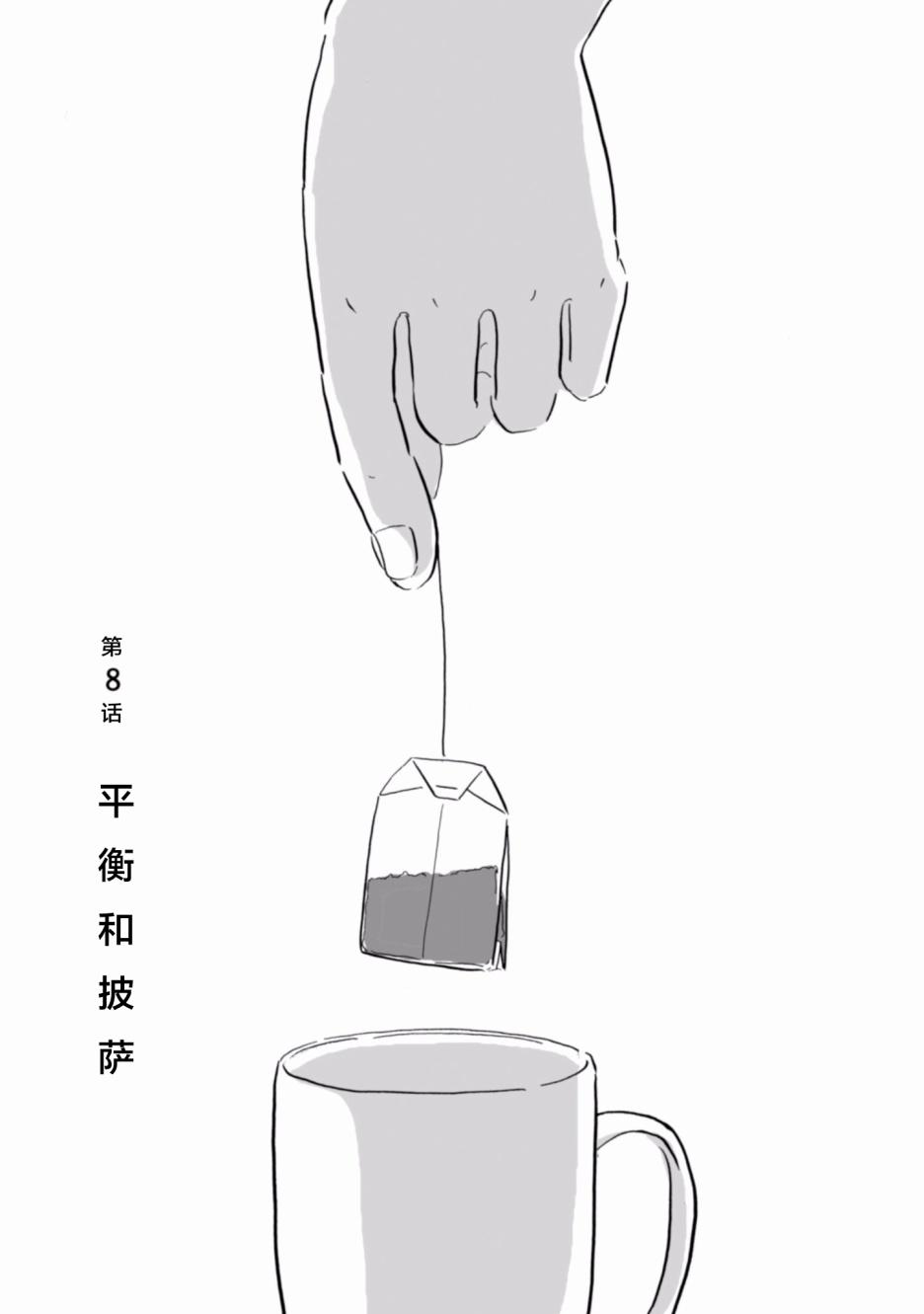 第8话

平衡和披萨