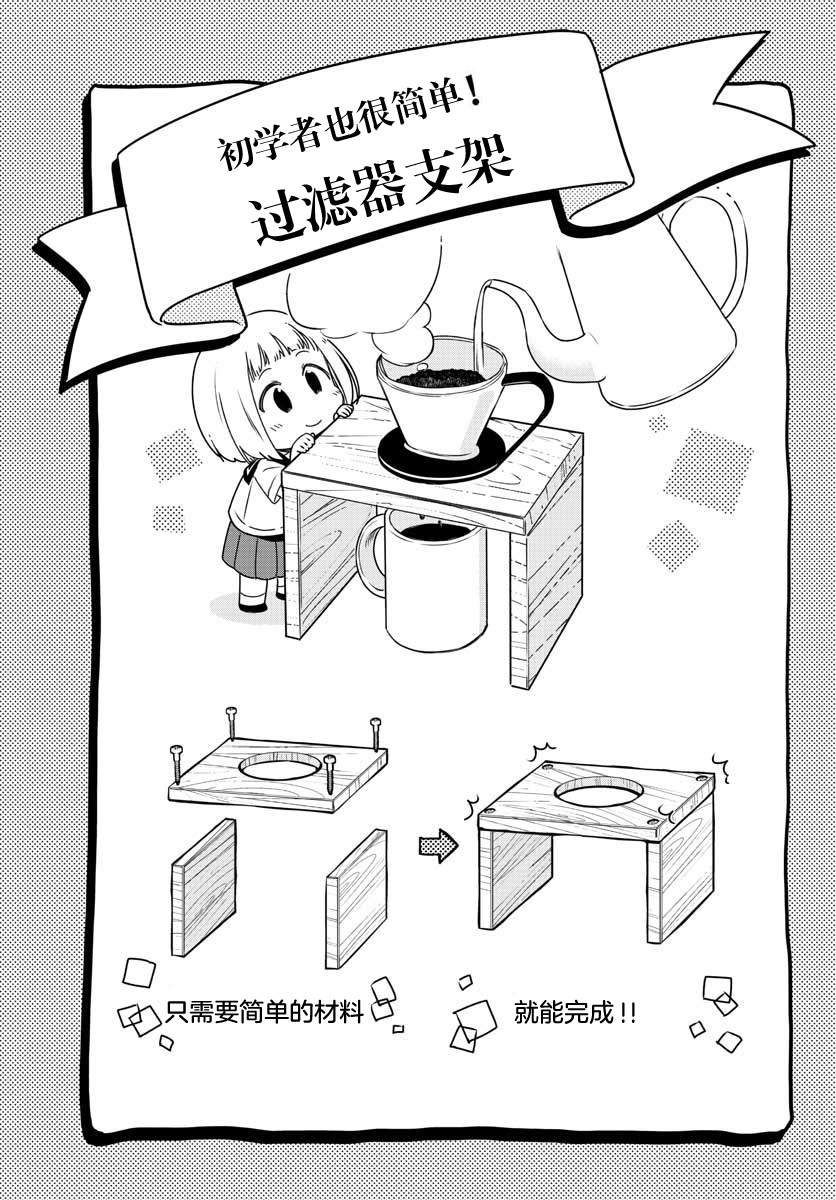 初学者也很简单!
过滤器支架

只需要简单的材料

就能完成!!