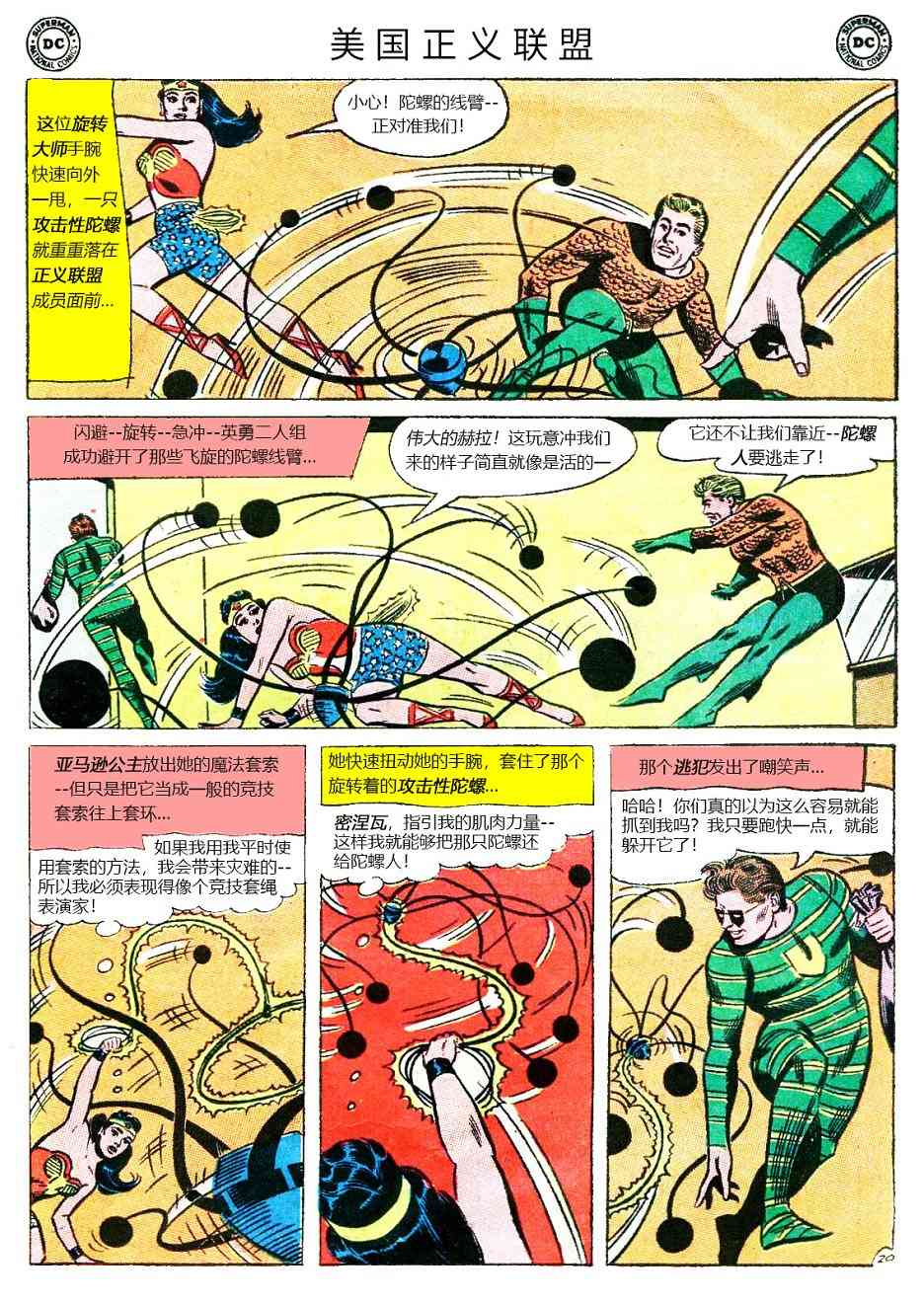 SUPERMAN DC NATIONAL COMICS

美国正义联盟

SUPERMAN DC NATIONAL COMICS

这位旋转大师手腕快速向外一甩，一只攻击性陀螺就重重落在正义联盟成员面前...

小心！陀螺的线臂--正对准我们！

闪避--旋转--急冲--英勇二人组成功避开了那些飞旋的陀螺线臂...

伟大的赫拉！这玩意冲我们来的样子简直就像是活的—

它还不让我们靠近--陀螺人要逃走了！

亚马逊公主放出她的魔法套索--但只是把它当成一般的竞技套索往上套环...

如果我用我平时使用套索的方法，我会带来灾难的--所以我必须表现得像个竞技套绳表演家！

她快速扭动她的手腕，套住了那个旋转着的攻击性陀螺...

密涅瓦，指引我的肌肉力量--这样我就能够把那只陀螺还给陀螺人！

那个逃犯发出了嘲笑声...

哈哈！你们真的以为这么容易就能抓到我吗？我只要跑快一点，就能躲开它了！

20