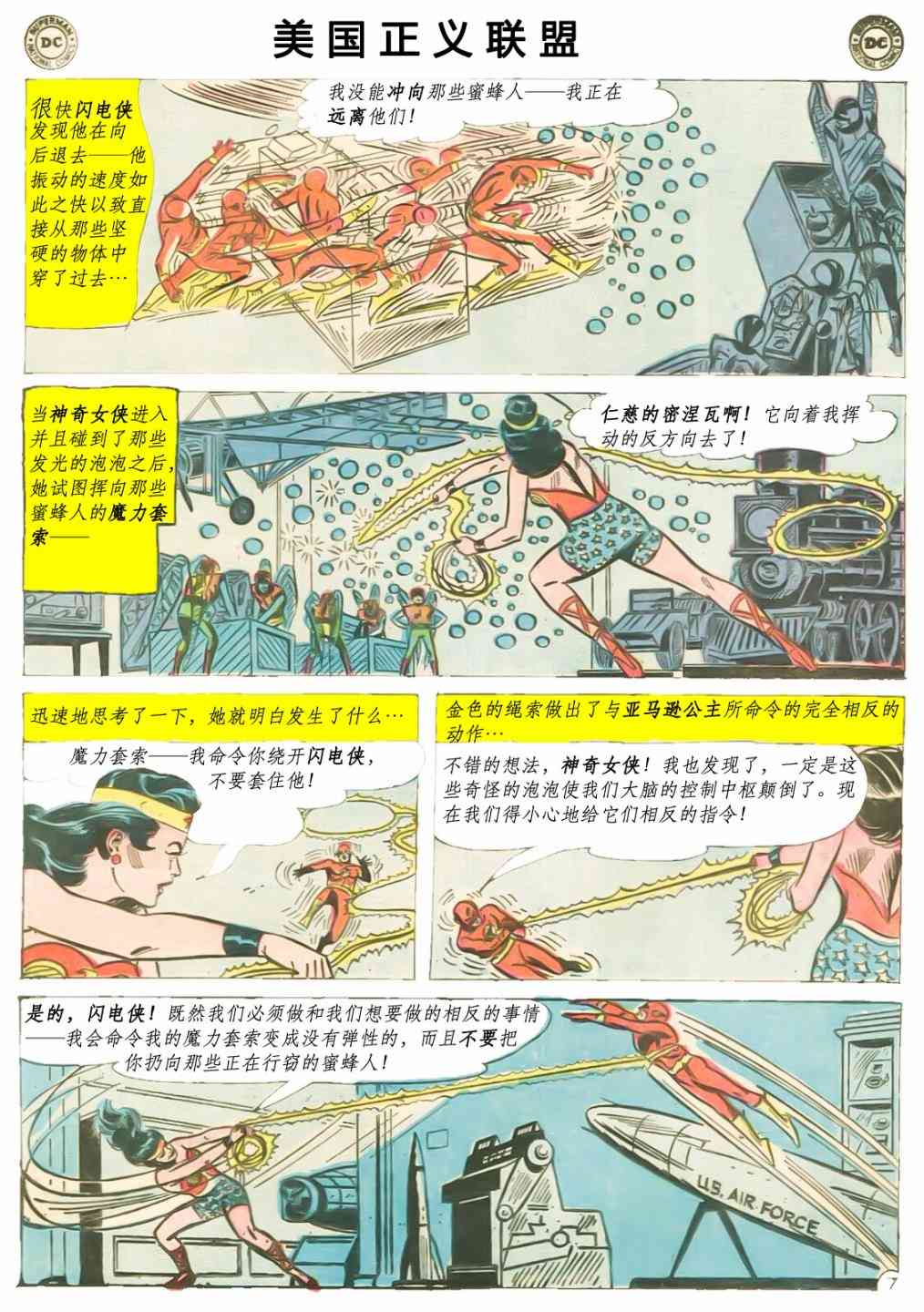 SUPERMAN DC NATIONAL COMICS

美国正义联盟

SUPERMAN DC NATIONAL COMICS

很快闪电侠发现他在向后退去——他振动的速度如此之快以致直接从那些坚硬的物体中穿了过去…

我没能冲向那些蜜蜂人——我正在远离他们!

当神奇女侠进入并且碰到了那些发光的泡泡之后,她试图挥向那些蜜蜂人的魔力套索——

仁慈的密涅瓦啊!它向着我挥动的反方向去了!

迅速地思考了一下,她就明白发生了什么…

魔力套索——我命令你绕开闪电侠,不要套住他!

金色的绳索做出了与亚马逊公主所命令的完全相反的动作…

不错的想法,神奇女侠!我也发现了,一定是这些奇怪的泡泡使我们大脑的控制中枢颠倒了。现在我们得小心地给它们相反的指令!

是的,闪电侠!既然我们必须做和我们想要做的相反的事情——我会命令我的魔力套索变成没有弹性的,而且不要把你扔向那些正在行窃的蜜蜂人!

U.S. AIR FORCE

7