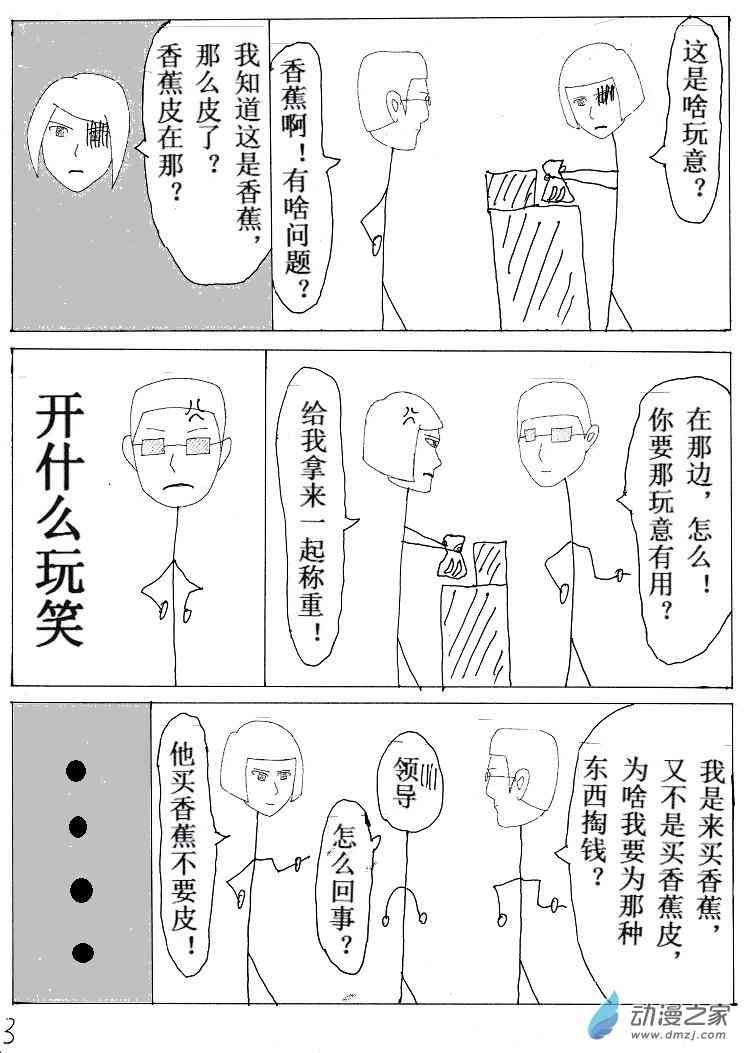 这是啥玩意？

香蕉啊！有啥问题？

我知道这是香蕉，那么皮了？香蕉皮在那？

在那边，怎么！你要那玩意有用？

给我拿来一起称重！

开什么玩笑

我是来买香蕉，又不是买香蕉皮，为啥我要为那种东西掏钱？

领导

怎么回事？

他买香蕉不要皮！

3

动漫之家
www.dmzj.com