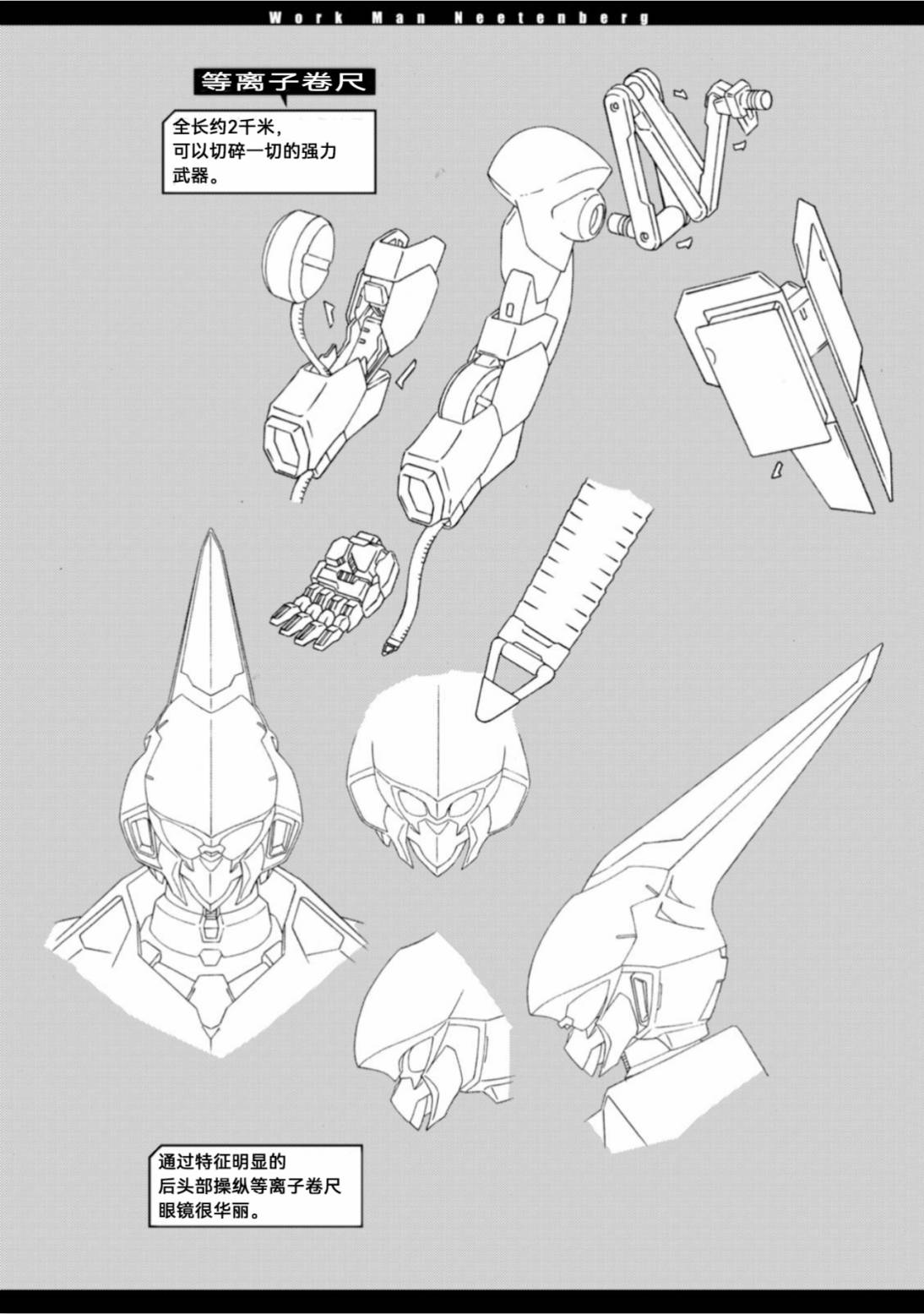 Work Man Neetenberg

等离子卷尺

全长约2千米，可以切碎一切的强力武器。

通过特征明显的后头部操纵等离子卷尺眼镜很华丽。