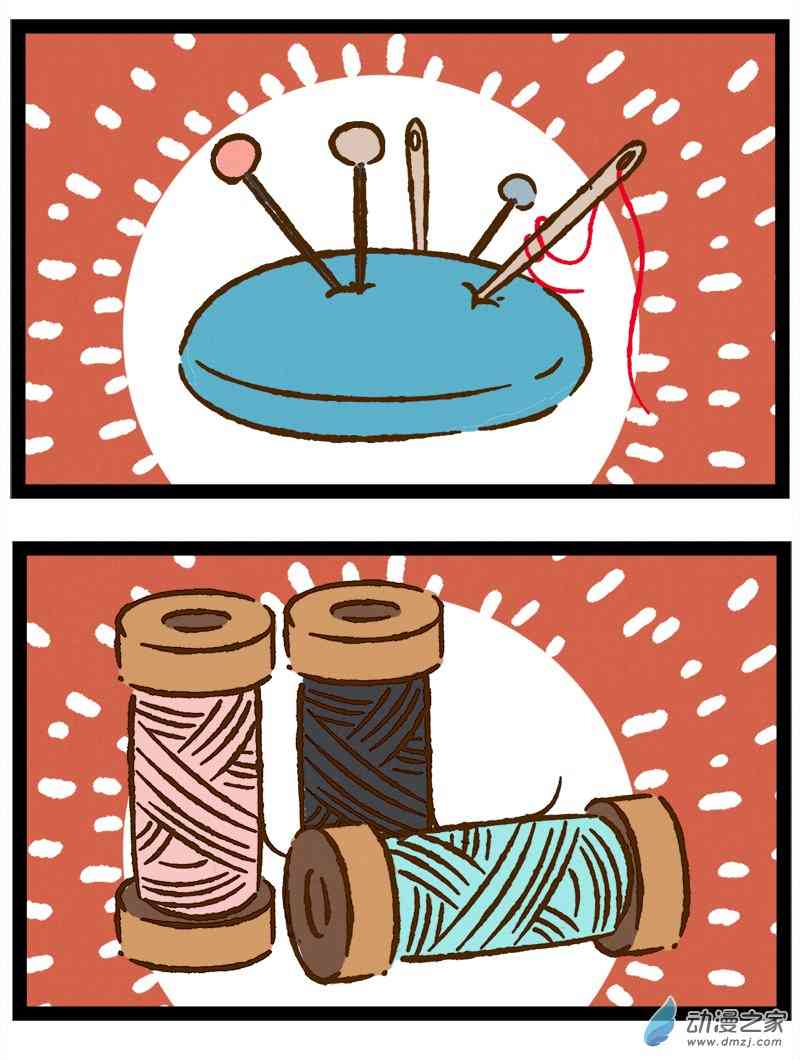 动漫之家
www.dmzj.com