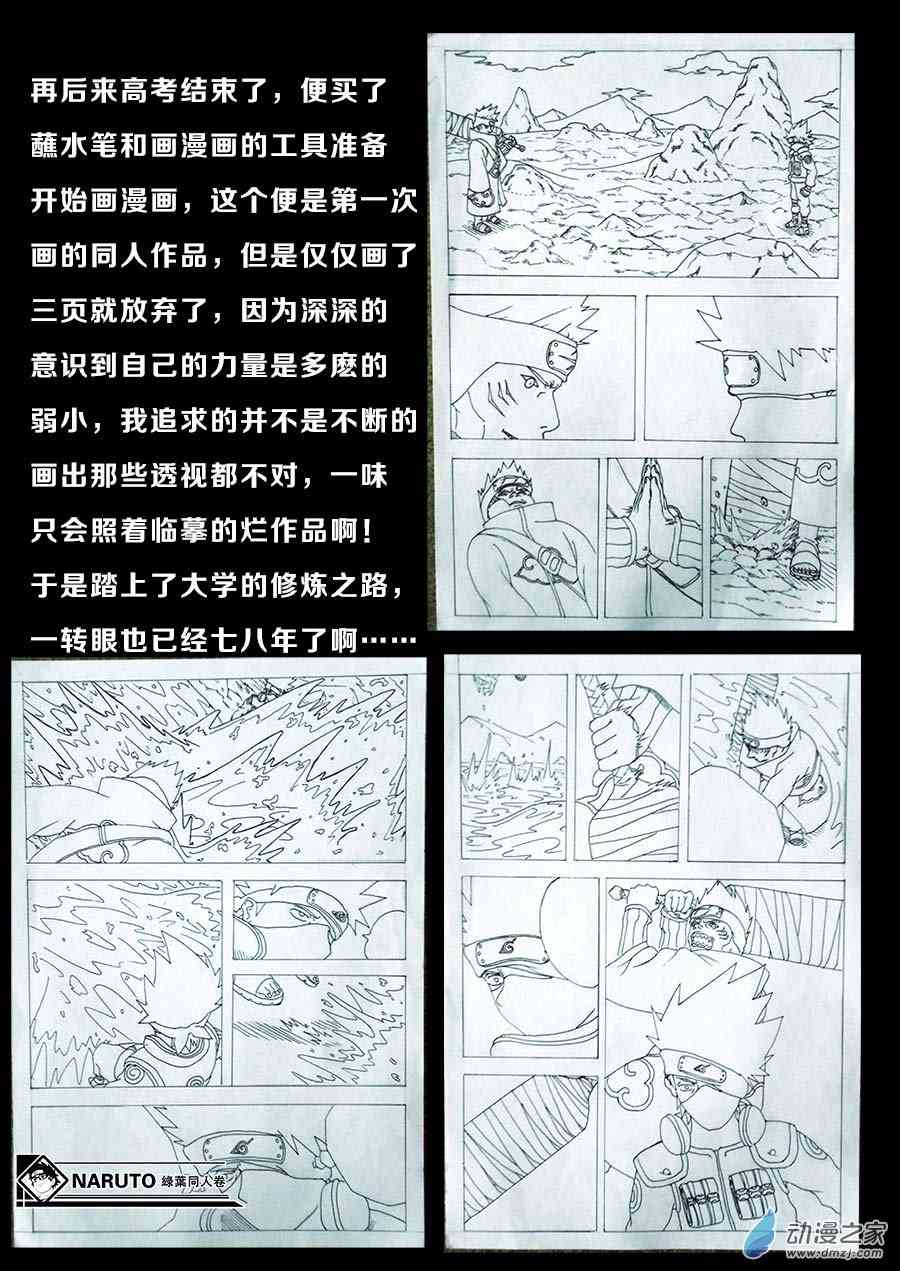 再后来高考结束了，便买了蘸水笔和画漫画的工具准备开始画漫画，这个便是第一次画的同人作品，但是仅仅画了三页就放弃了，因为深深的意识到自己的力量是多麽的弱小，我追求的并不是不断的画出那些透视都不对，一味只会照着临摹的烂作品啊！于是踏上了大学的修炼之路，一转眼也已经七八年了啊……

NARUTO 綠葉同人卷

动漫之家
www.dmzj.com