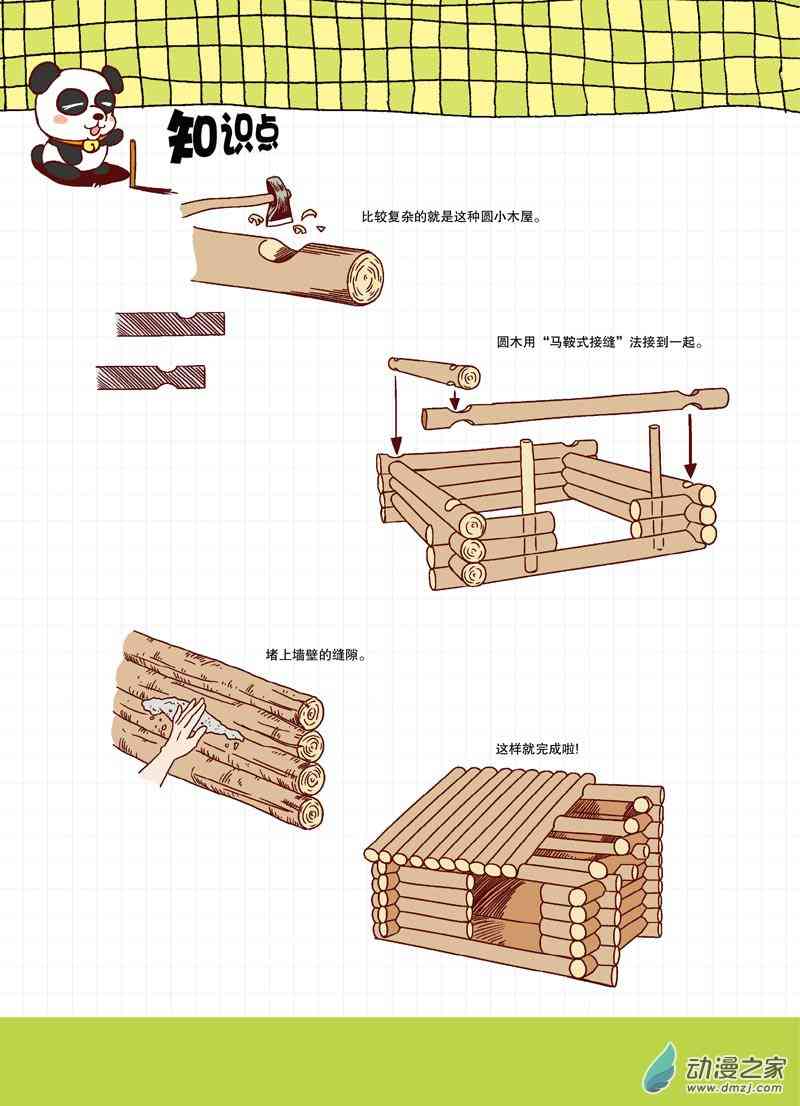 知识点

比较复杂的就是这种圆小木屋。

圆木用“马鞍式接缝”法接到一起。

堵上墙壁的缝隙。

这样就完成啦!

动漫之家
www.dmzj.com