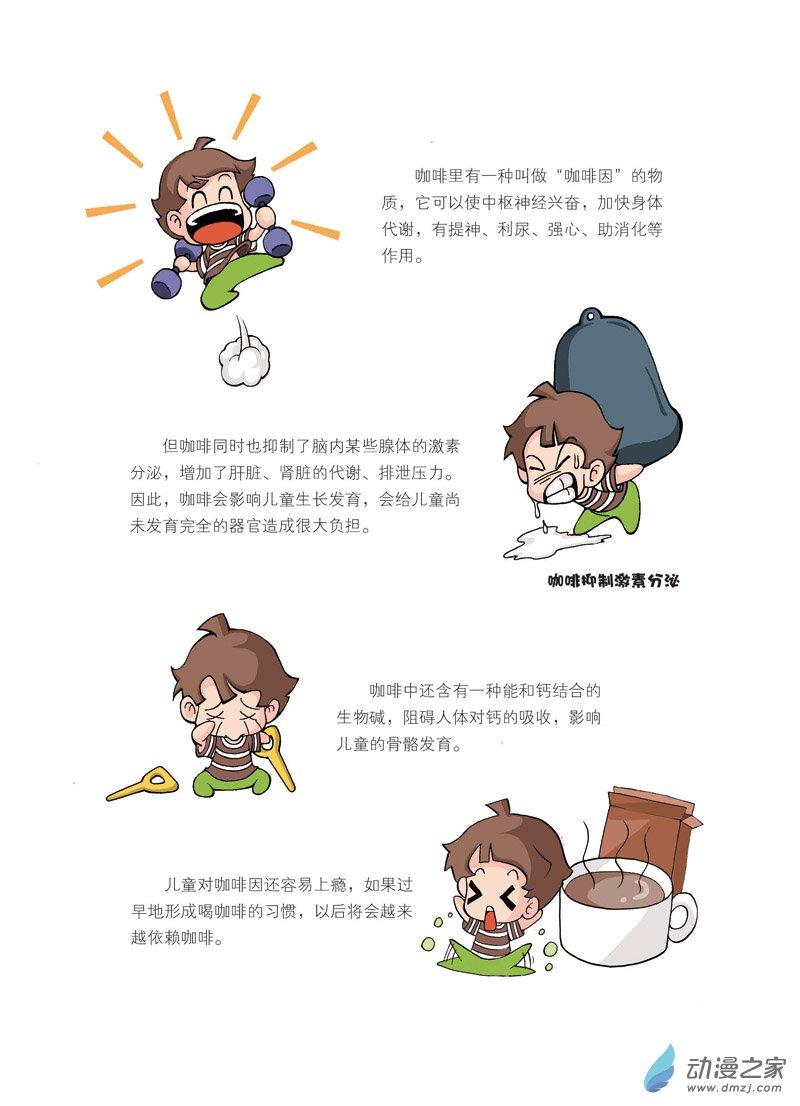 咖啡里有一种叫做“咖啡因”的物质，它可以使中枢神经兴奋，加快身体代谢，有提神、利尿、强心、助消化等作用。

但咖啡同时也抑制了脑内某些腺体的激素分泌，增加了肝脏、肾脏的代谢、排泄压力。因此，咖啡会影响儿童生长发育，会给儿童尚未发育完全的器官造成很大负担。

咖啡抑制激素分泌

咖啡中还含有一种能和钙结合的生物碱，阻碍人体对钙的吸收，影响儿童的骨骼发育。

儿童对咖啡因还容易上瘾，如果过早地形成喝咖啡的习惯，以后将会越来越依赖咖啡。

动漫之家
www.dmzj.com