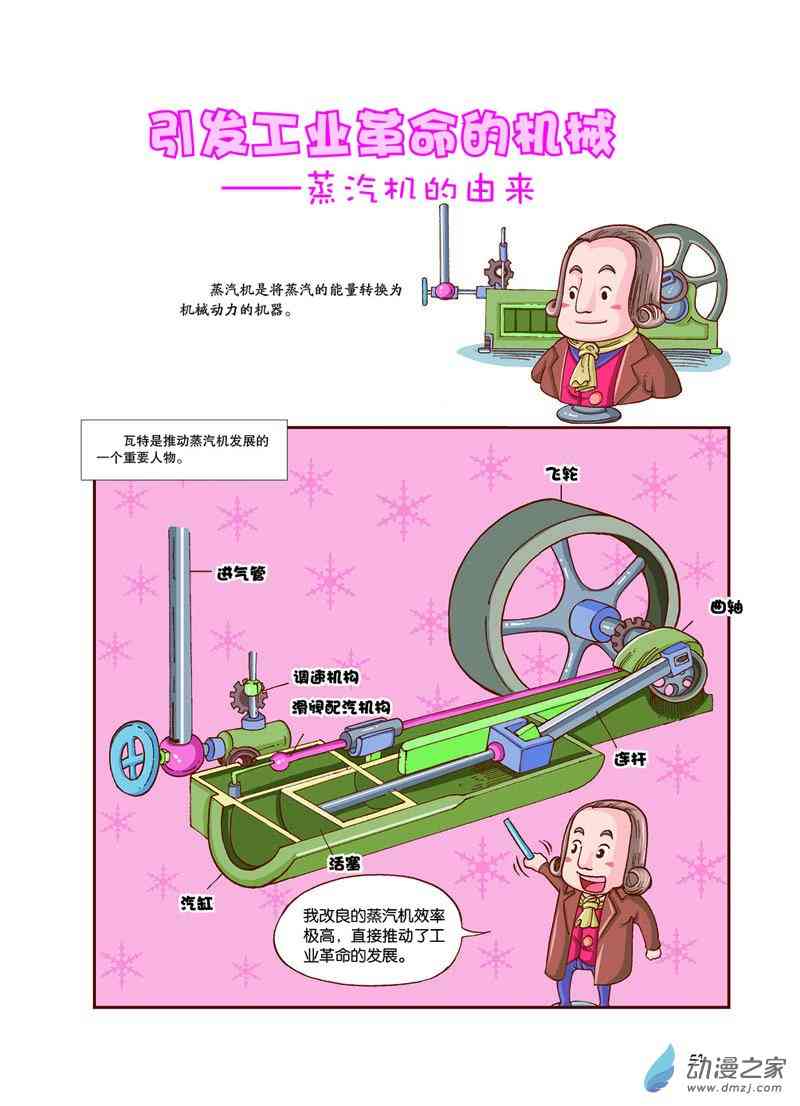 引发工业革命的机械
——蒸汽机的由来

蒸汽机是将蒸汽的能量转换为机械动力的机器。

瓦特是推动蒸汽机发展的一个重要人物。

飞轮

进气管

曲轴

调速机构

滑阀配汽机构

连杆

活塞

汽缸

我改良的蒸汽机效率极高，直接推动了工业革命的发展。

动漫之家
www.dmzj.com