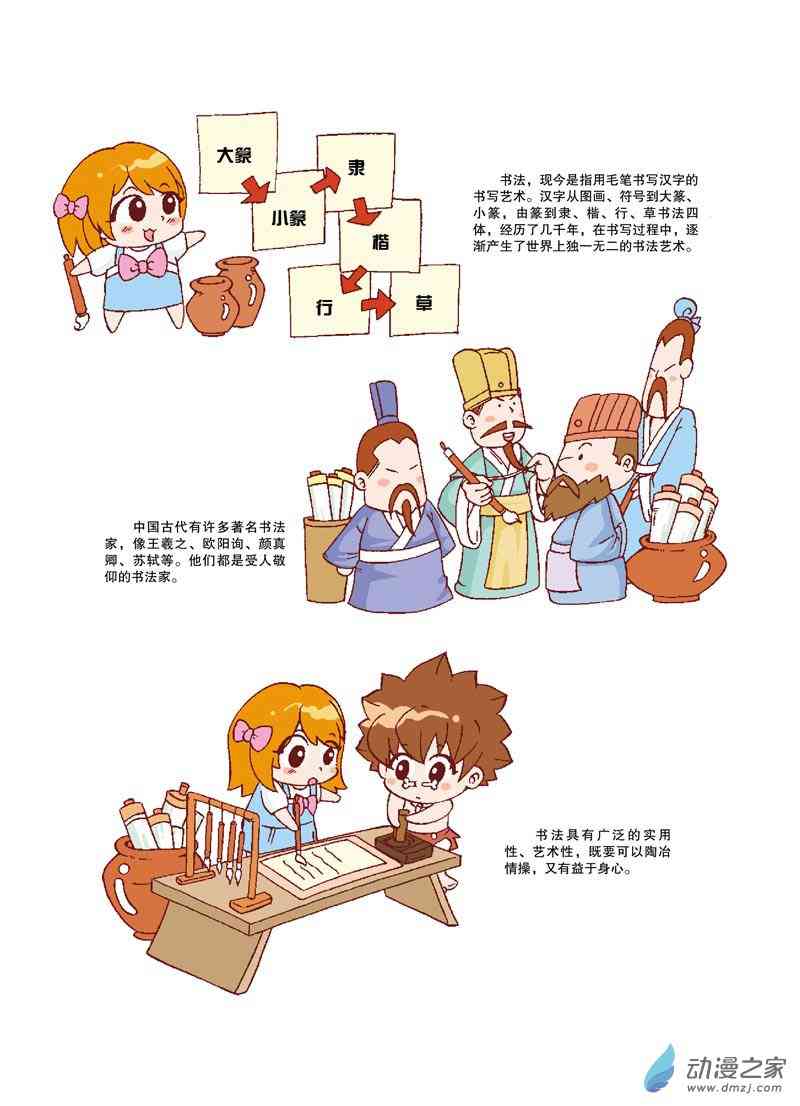 大篆

小篆

隶

楷

行

草

书法，现今是指用毛笔书写汉字的书写艺术。汉字从图画、符号到大篆、小篆，由篆到隶、楷、行、草书法四体，经历了几千年，在书写过程中，逐渐产生了世界上独一无二的书法艺术。

中国古代有许多著名书法家，像王羲之、欧阳询、颜真卿、苏轼等。他们都是受人敬仰的书法家。

书法具有广泛的实用性、艺术性，既要可以陶冶情操，又有益于身心。

动漫之家
www.dmzj.com