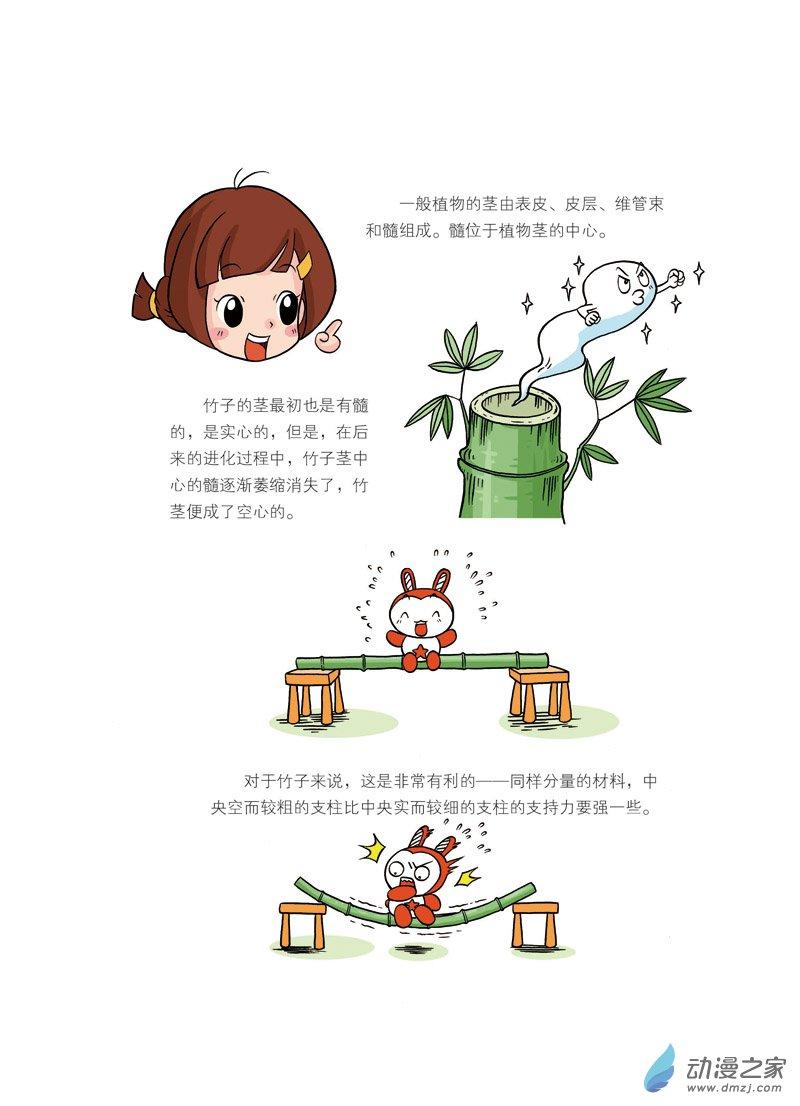 一般植物的茎由表皮、皮层、维管束和髓组成。髓位于植物茎的中心。

竹子的茎最初也是有髓的，是实心的，但是，在后来的进化过程中，竹子茎中心的髓逐渐萎缩消失了，竹茎便成了空心的。

对于竹子来说，这是非常有利的——同样分量的材料，中央空而较粗的支柱比中央实而较细的支柱的支持力要强一些。

动漫之家
www.dmzj.com