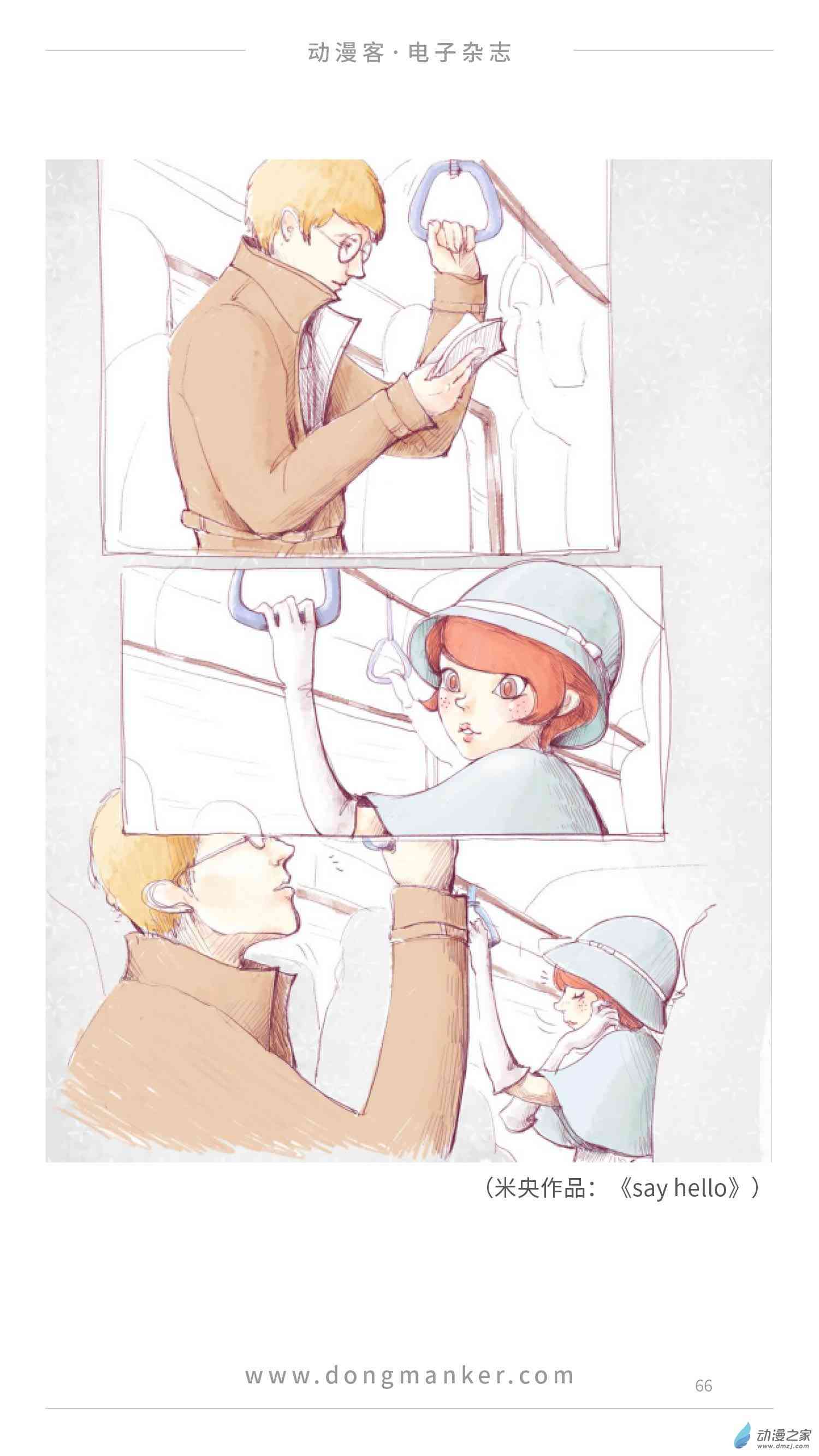 动漫客·电子杂志

（米央作品：《say hello》）

www.dongmanker.com

66

动漫之家
www.dmzj.com