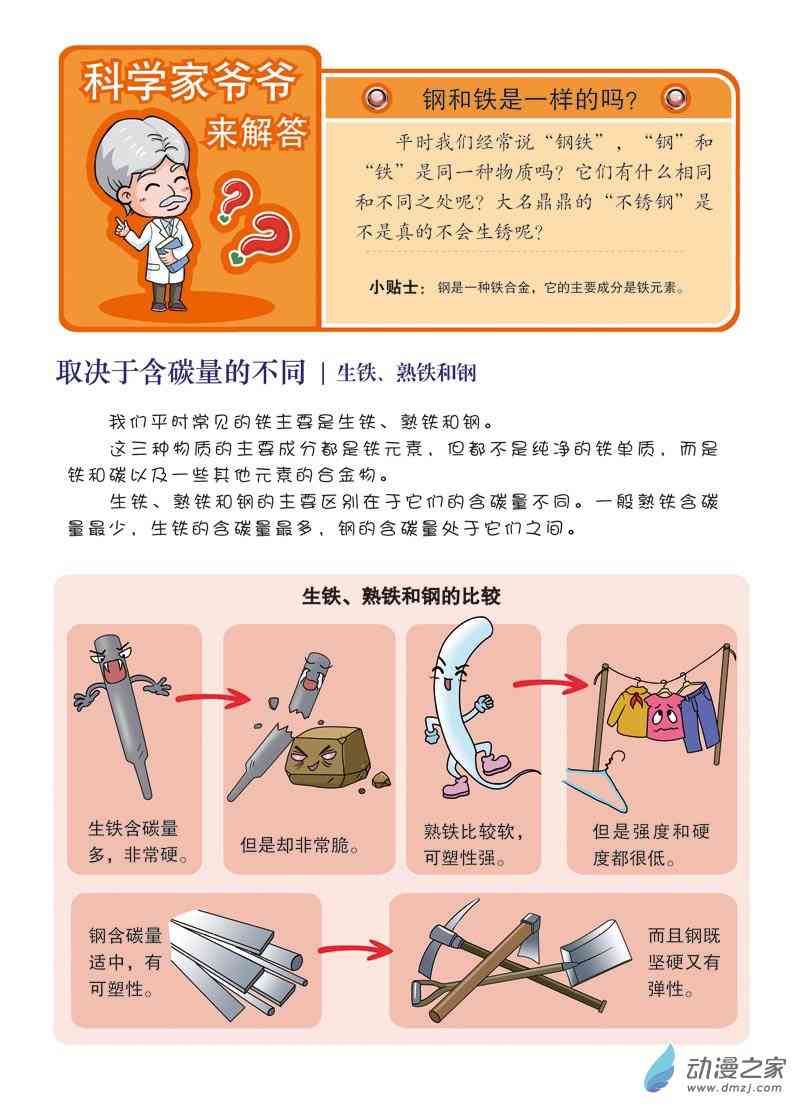 科学家爷爷
来解答

钢和铁是一样的吗?

平时我们经常说“钢铁”，“钢”和“铁”是同一种物质吗?它们有什么相同和不同之处呢?大名鼎鼎的“不锈钢”是不是真的不会生锈呢?

小贴士：钢是一种铁合金，它的主要成分是铁元素。

取决于含碳量的不同 | 生铁、熟铁和钢

我们平时常见的铁主要是生铁、熟铁和钢。

这三种物质的主要成分都是铁元素，但都不是纯净的铁单质，而是铁和碳以及一些其他元素的合金物。

生铁、熟铁和钢的主要区别在于它们的含碳量不同。一般熟铁含碳量最少，生铁的含碳量最多，钢的含碳量处于它们之间。

生铁、熟铁和钢的比较

生铁含碳量多，非常硬。

但是却非常脆。

熟铁比较软，可塑性强。

但是强度和硬度都很低。

钢含碳量适中，有可塑性。

而且钢既坚硬又有弹性。

动漫之家
www.dmzj.com