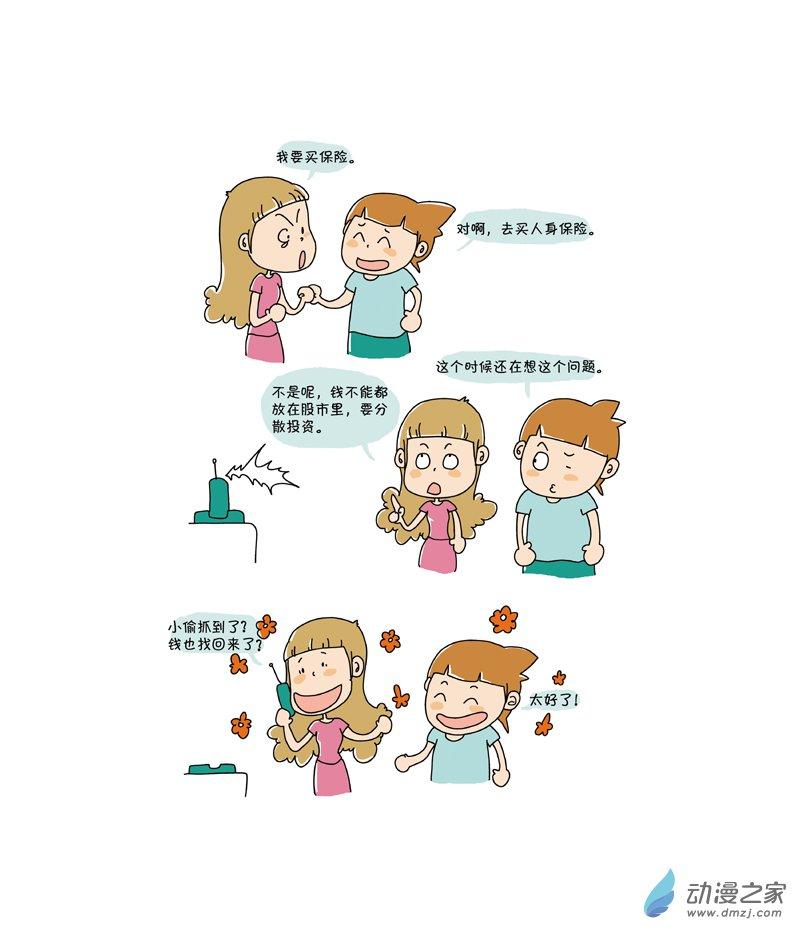 我要买保险。

对啊，去买人身保险。

这个时候还在想这个问题。

不是呢，钱不能都放在股市里，要分散投资。

小偷抓到了？钱也找回来了？

太好了！

动漫之家
www.dmzj.com