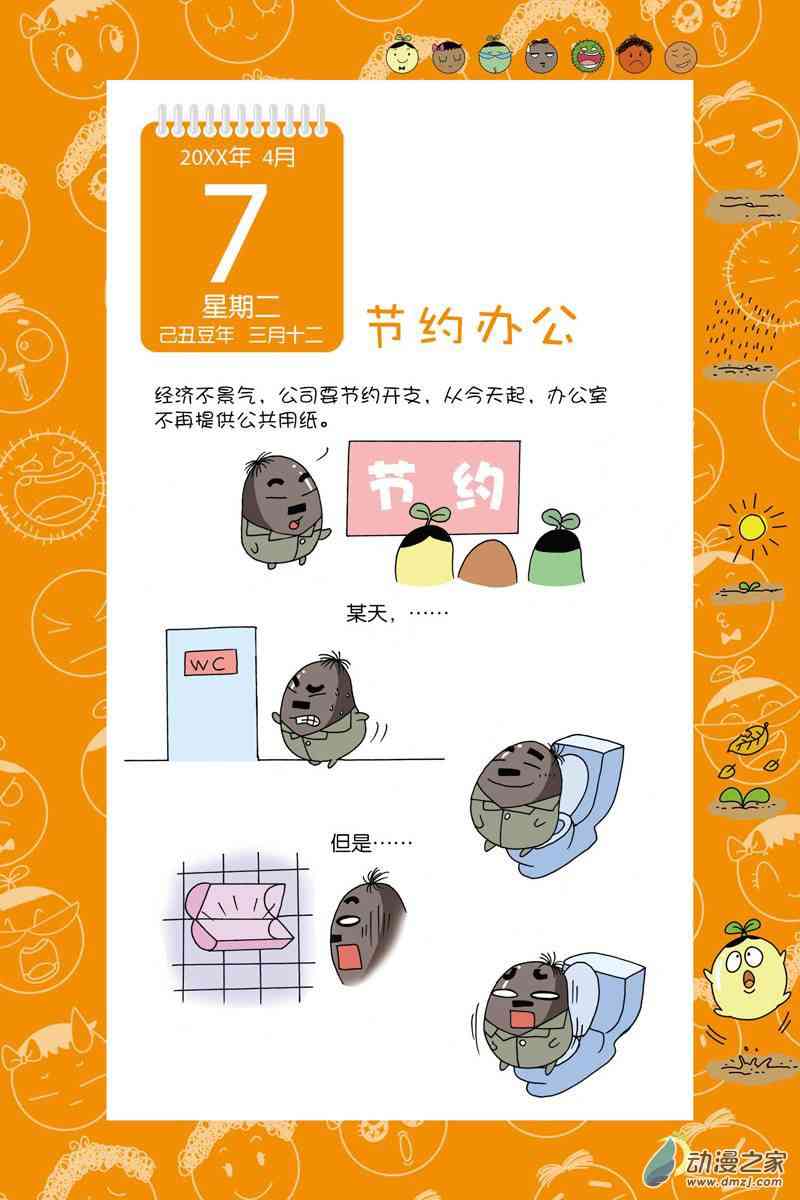 20XX年 4月

7

星期二

己丑豆年 三月十二

节约办公

经济不景气，公司要节约开支，从今天起，办公室不再提供公共用纸。

节约

某天，……

WC

但是……

动漫之家
www.dmzj.com