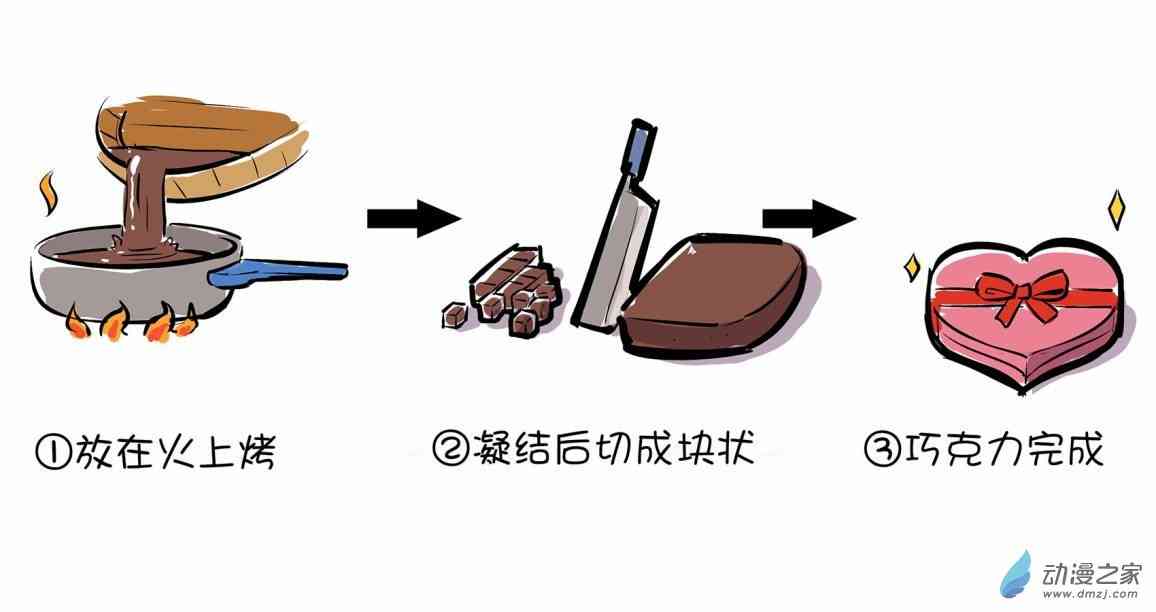 ①放在火上烤

②凝结后切成块状

③巧克力完成

动漫之家
www.dmzj.com