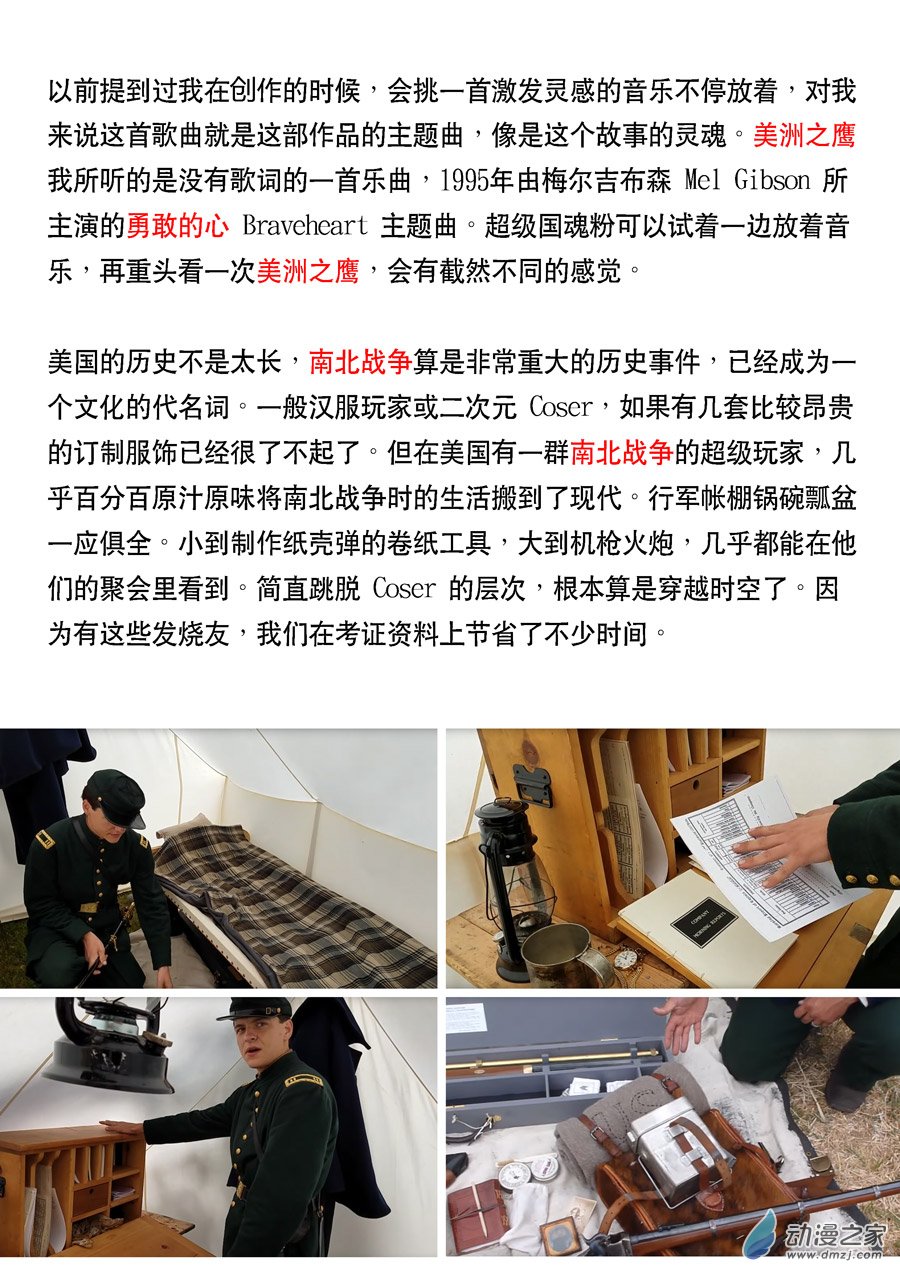 以前提到过我在创作的时候，会挑一首激发灵感的音乐不停放着，对我来说这首歌曲就是这部作品的主题曲，像是这个故事的灵魂。美洲之鹰我所听的是没有歌词的一首乐曲，1995年由梅尔吉布森 Mel Gibson 所主演的勇敢的心 Braveheart 主题曲。超级国魂粉可以试着一边放着音乐，再重头看一次美洲之鹰，会有截然不同的感觉。

美国的历史不是太长，南北战争算是非常重大的历史事件，已经成为一个文化的代名词。一般汉服玩家或二次元 Coser，如果有几套比较昂贵的订制服饰已经很了不起了。但在美国有一群南北战争的超级玩家，几乎百分百原汁原味将南北战争时的生活搬到了现代。行军帐棚锅碗瓢盆一应俱全。小到制作纸壳弹的卷纸工具，大到机枪火炮，几乎都能在他们的聚会里看到。简直跳脱 Coser 的层次，根本算是穿越时空了。因为有这些发烧友，我们在考证资料上节省了不少时间。

COMPANY MORNING REPORTS

动漫之家
www.dmzj.com