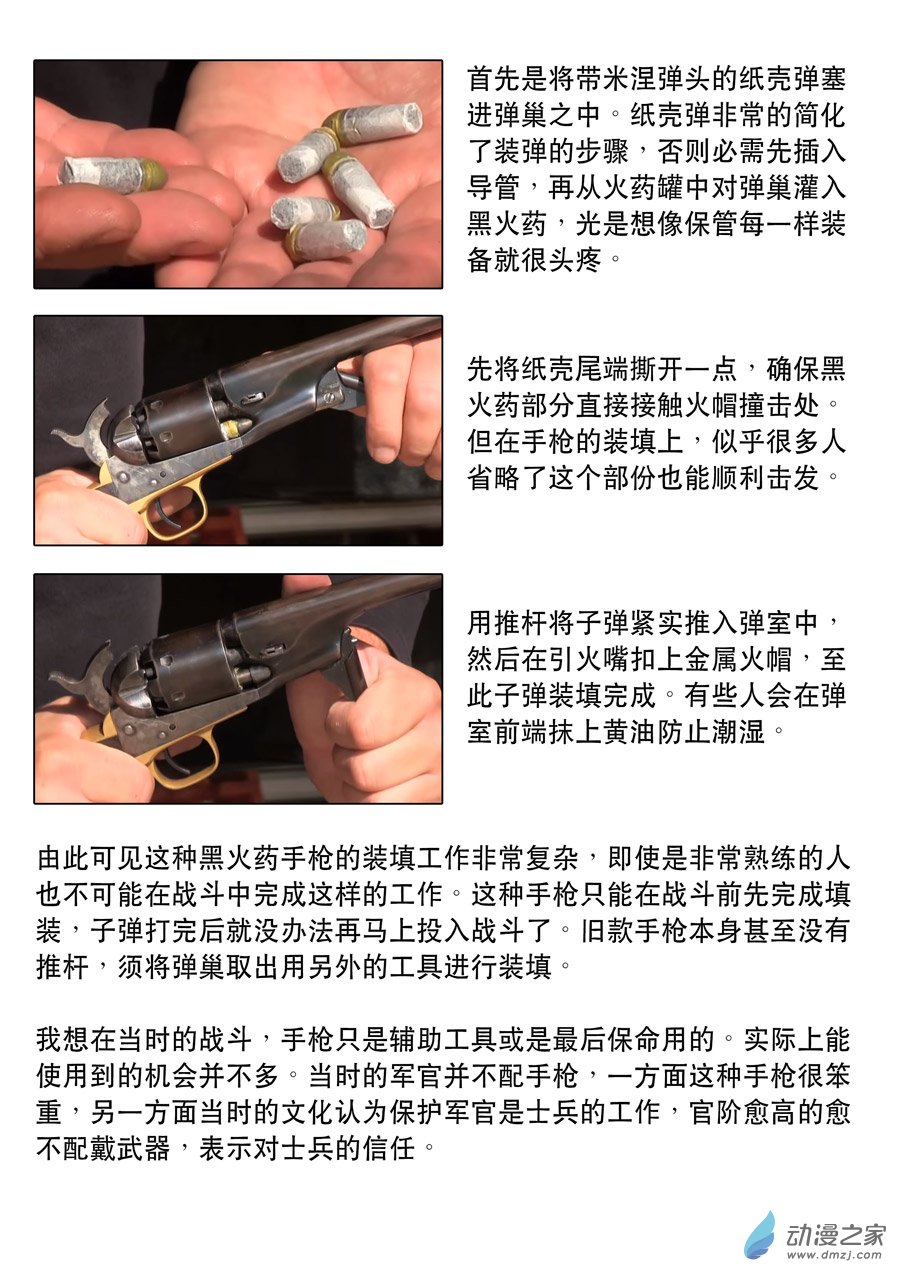 首先是将带米涅弹头的纸壳弹塞进弹巢之中。纸壳弹非常的简化了装弹的步骤，否则必需先插入导管，再从火药罐中对弹巢灌入黑火药，光是想像保管每一样装备就很头疼。

先将纸壳尾端撕开一点，确保黑火药部分直接接触火帽撞击处。但在手枪的装填上，似乎很多人省略了这个部份也能顺利击发。

用推杆将子弹紧实推入弹室中，然后在引火嘴扣上金属火帽，至此子弹装填完成。有些人会在弹室前端抹上黄油防止潮湿。

由此可见这种黑火药手枪的装填工作非常复杂，即使是非常熟练的人也不可能在战斗中完成这样的工作。这种手枪只能在战斗前先完成填装，子弹打完后就没办法再马上投入战斗了。旧款手枪本身甚至没有推杆，须将弹巢取出用另外的工具进行装填。

我想在当时的战斗，手枪只是辅助工具或是最后保命用的。实际上能使用到的机会并不多。当时的军官并不配手枪，一方面这种手枪很笨重，另一方面当时的文化认为保护军官是士兵的工作，官阶愈高的愈不配戴武器，表示对士兵的信任。

动漫之家
www.dmzj.com