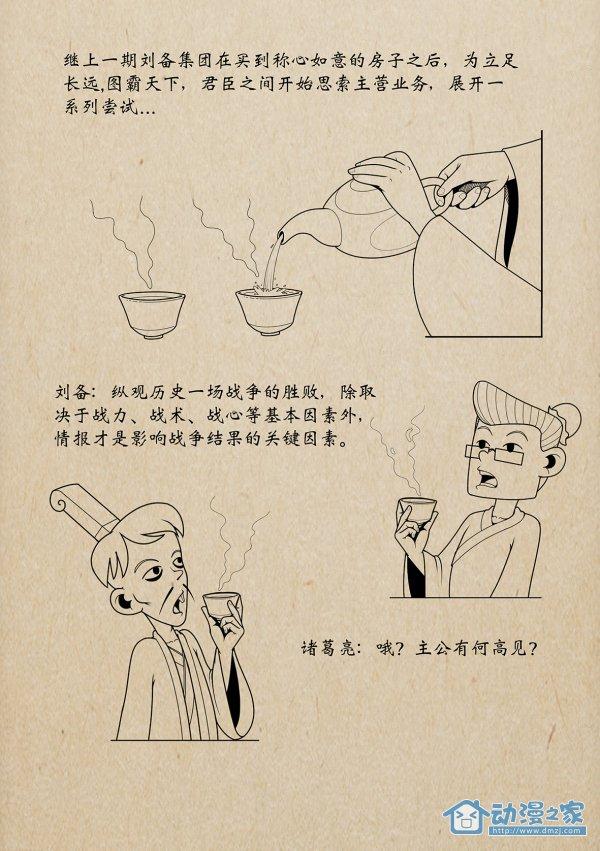 继上一期刘备集团在买到称心如意的房子之后，为立足长远,图霸天下，君臣之间开始思索主营业务，展开一系列尝试…

刘备：纵观历史一场战争的胜败，除取决于战力、战术、战心等基本因素外，情报才是影响战争结果的关键因素。

诸葛亮：哦？主公有何高见？

动漫之家
www.dmzj.com