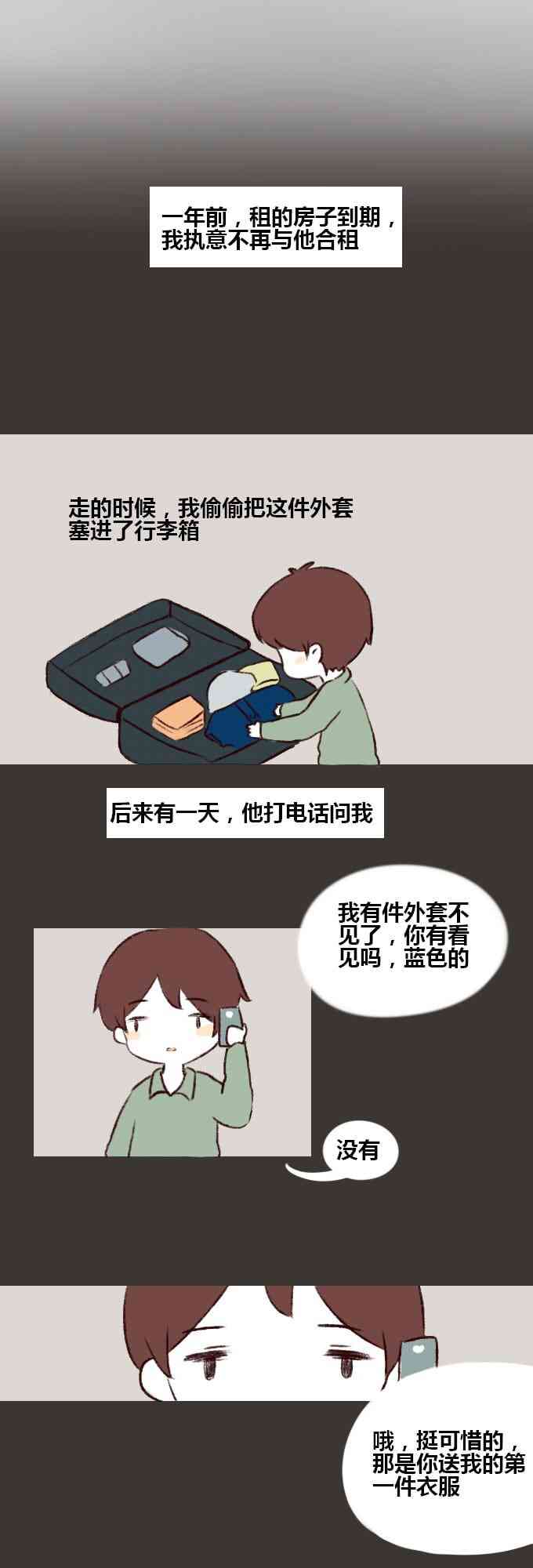 一年前，租的房子到期，我执意不再与他合租

走的时候，我偷偷把这件外套塞进了行李箱

后来有一天，他打电话问我

我有件外套不见了，你有看见吗，蓝色的

没有

哦，挺可惜的，那是你送我的第一件衣服