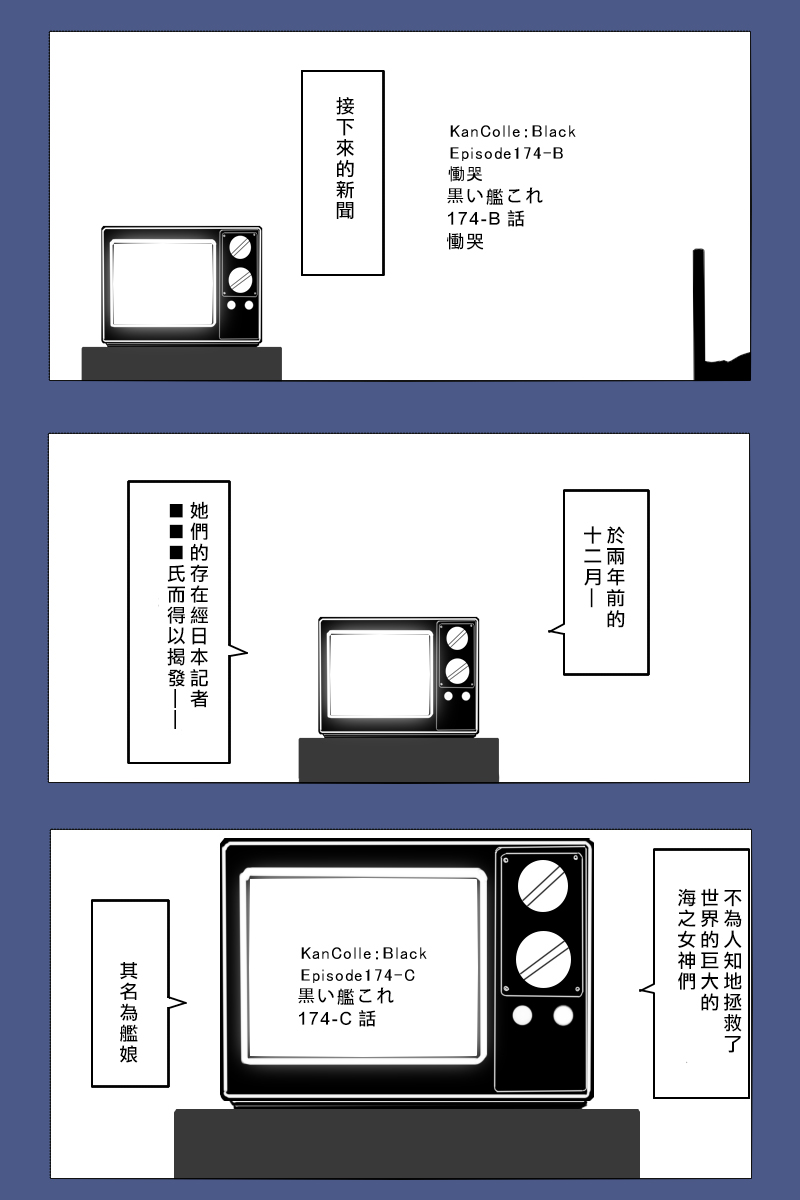 KanColle:Black
Episode174-B
慟哭
黒い艦これ
174-B 話
慟哭

接下來的新聞

於兩年前的十二月—

她們的存在經日本記者■■■氏而得以揭發——

不為人知地拯救了世界的巨大的海之女神們

KanColle:Black
Episode174-C
黒い艦これ
174-C 話

其名為艦娘