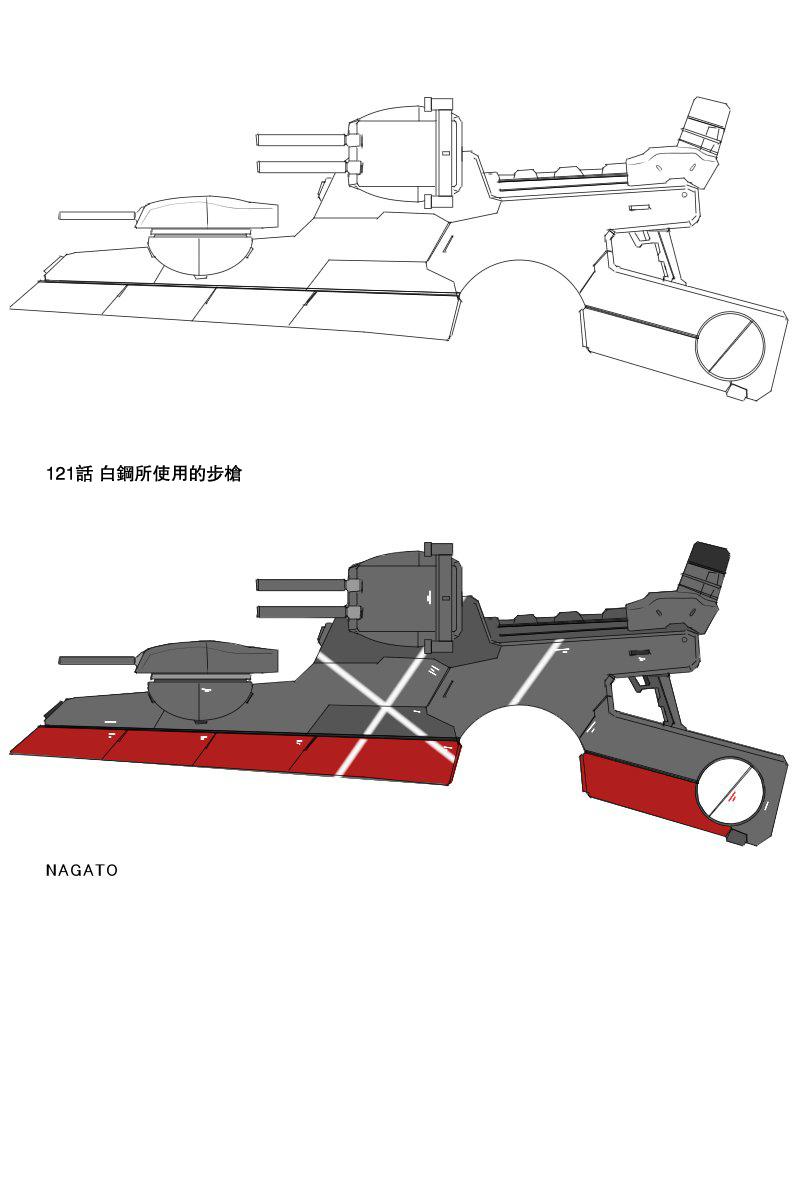 121話 白鋼所使用的步槍

NAGATO