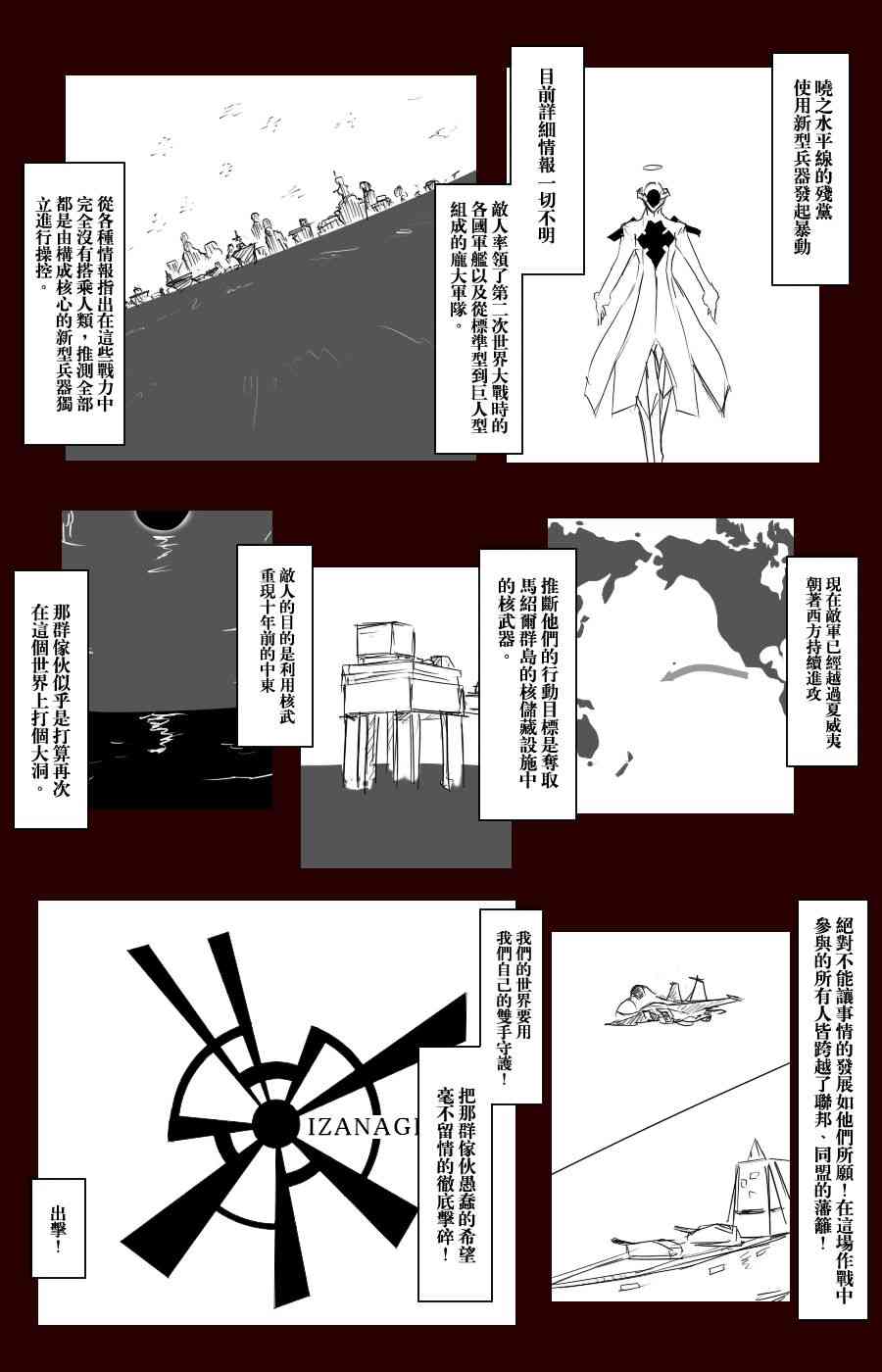 曉之水平線的殘黨使用新型兵器發起暴動

目前詳細情報一切不明

敵人率領了第二次世界大戰時的各國軍艦以及從標準型到巨人型組成的龐大軍隊。

從各種情報指出在這些戰力中完全沒有搭乘人類，推測全部都是由構成核心的新型兵器獨立進行操控。

現在敵軍已經越過夏威夷朝著西方持續進攻

推斷他們的行動目標是奪取馬紹爾群島的核儲藏設施中的核武器。

敵人的目的是利用核武重現十年前的中東

那群傢伙似乎是打算再次在這個世界上打個大洞。

絕對不能讓事情的發展如他們所願！在這場作戰中參與的所有人皆跨越了聯邦、同盟的藩籬！

我們的世界要用我們自己的雙手守護！

把那群傢伙愚蠢的希望毫不留情的徹底擊碎！

IZANAGI

出擊！