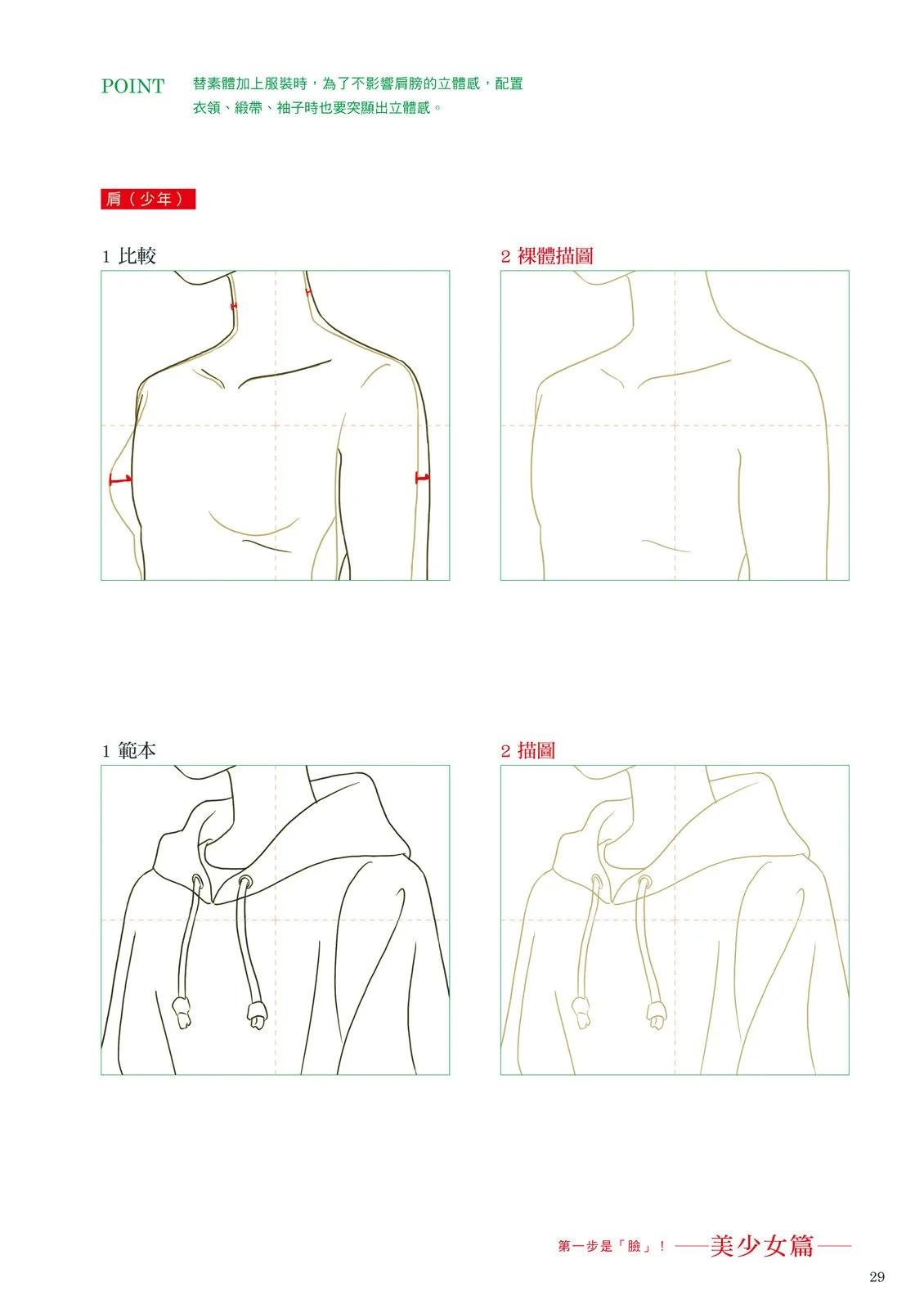 POINT 替素體加上服裝時，為了不影響肩膀的立體感，配置衣領、緞帶、袖子時也要突顯出立體感。

肩（少年）

1 比較

2 裸體描圖

1 範本

2 描圖

第一步是「臉」！——美少女篇——

29