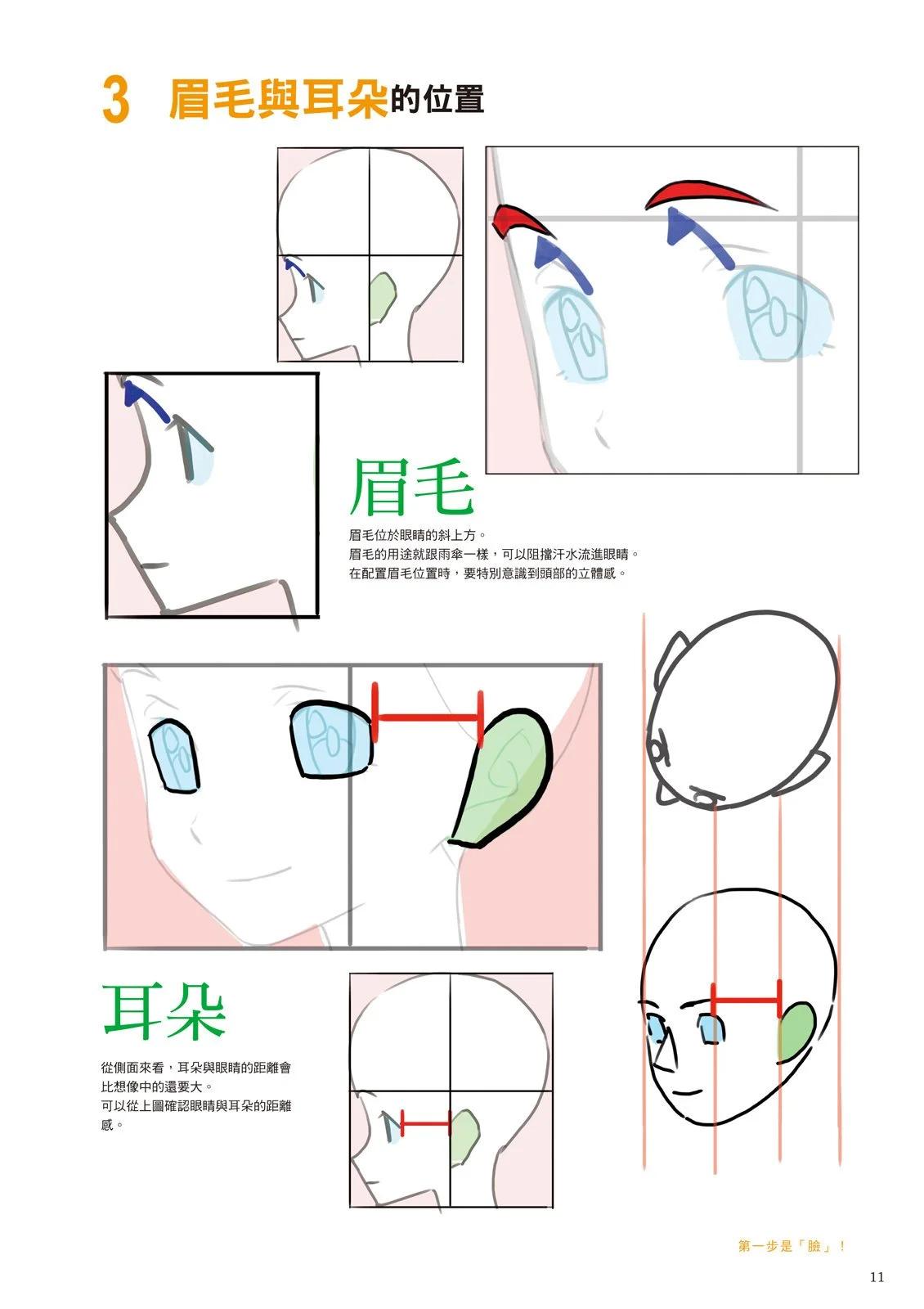 3 眉毛與耳朵的位置

眉毛

眉毛位於眼睛的斜上方。
眉毛的用途就跟雨傘一樣，可以阻擋汗水流進眼睛。
在配置眉毛位置時，要特別意識到頭部的立體感。

耳朵

從側面來看，耳朵與眼睛的距離會比想像中的還要大。
可以從上圖確認眼睛與耳朵的距離感。

第一步是「臉」！

11