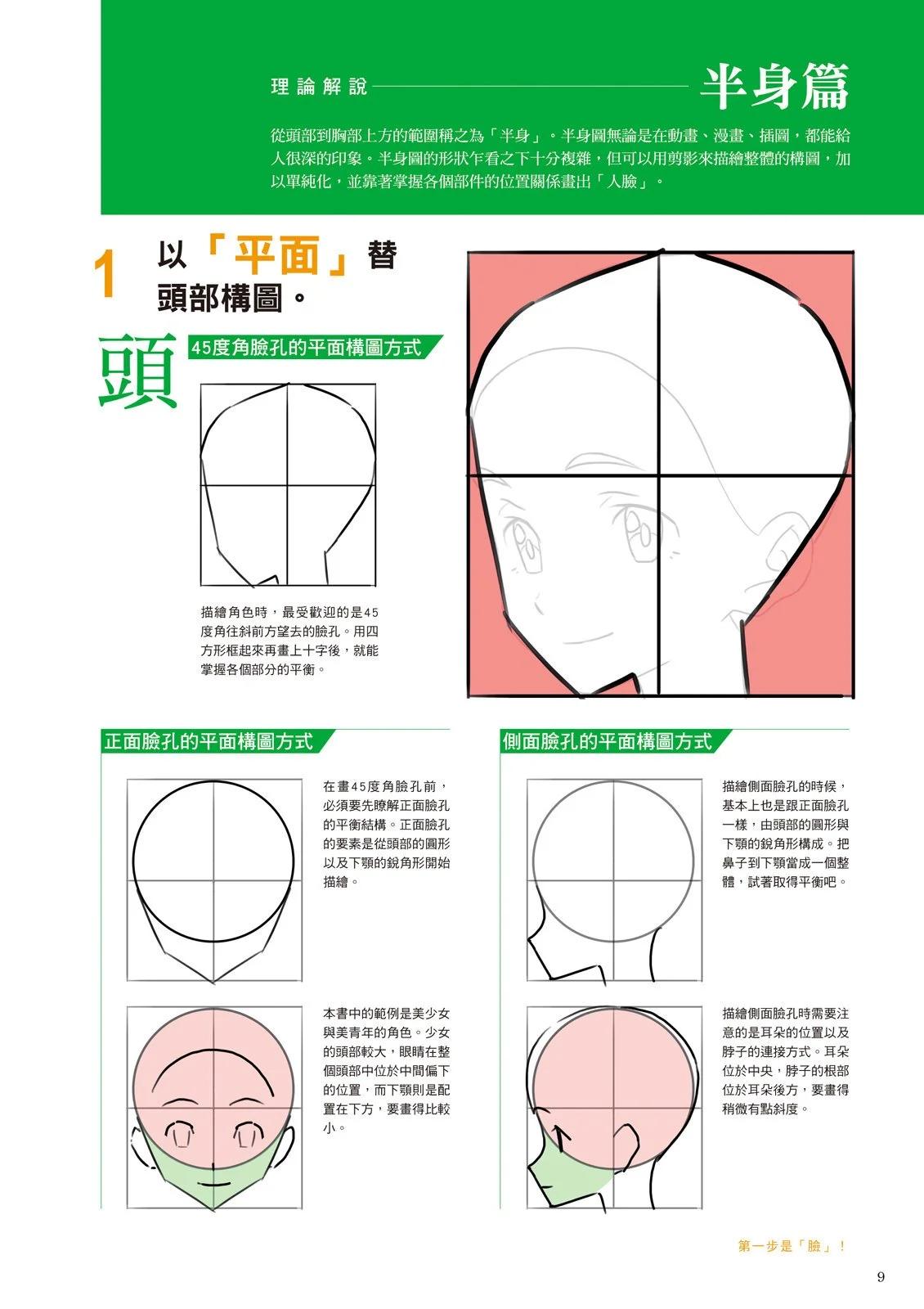 理論解說

半身篇

從頭部到胸部上方的範圍稱之為「半身」。半身圖無論是在動畫、漫畫、插圖，都能給人很深的印象。半身圖的形狀乍看之下十分複雜，但可以用剪影來描繪整體的構圖，加以單純化，並靠著掌握各個部件的位置關係畫出「人臉」。

1 以「平面」替頭部構圖。

頭

45度角臉孔的平面構圖方式

描繪角色時，最受歡迎的是45度角往斜前方望去的臉孔。用四方形框起來再畫上十字後，就能掌握各個部分的平衡。

正面臉孔的平面構圖方式

在畫45度角臉孔前，必須要先瞭解正面臉孔的平衡結構。正面臉孔的要素是從頭部的圓形以及下顎的銳角形開始描繪。

本書中的範例是美少女與美青年的角色。少女的頭部較大，眼睛在整個頭部中位於中間偏下的位置，而下顎則是配置在下方，要畫得比較小。

側面臉孔的平面構圖方式

描繪側面臉孔的時候，基本上也是跟正面臉孔一樣，由頭部的圓形與下顎的銳角形構成。把鼻子到下顎當成一個整體，試著取得平衡吧。

描繪側面臉孔時需要注意的是耳朵的位置以及脖子的連接方式。耳朵位於中央，脖子的根部位於耳朵後方，要畫得稍微有點斜度。

第一步是「臉」！

9