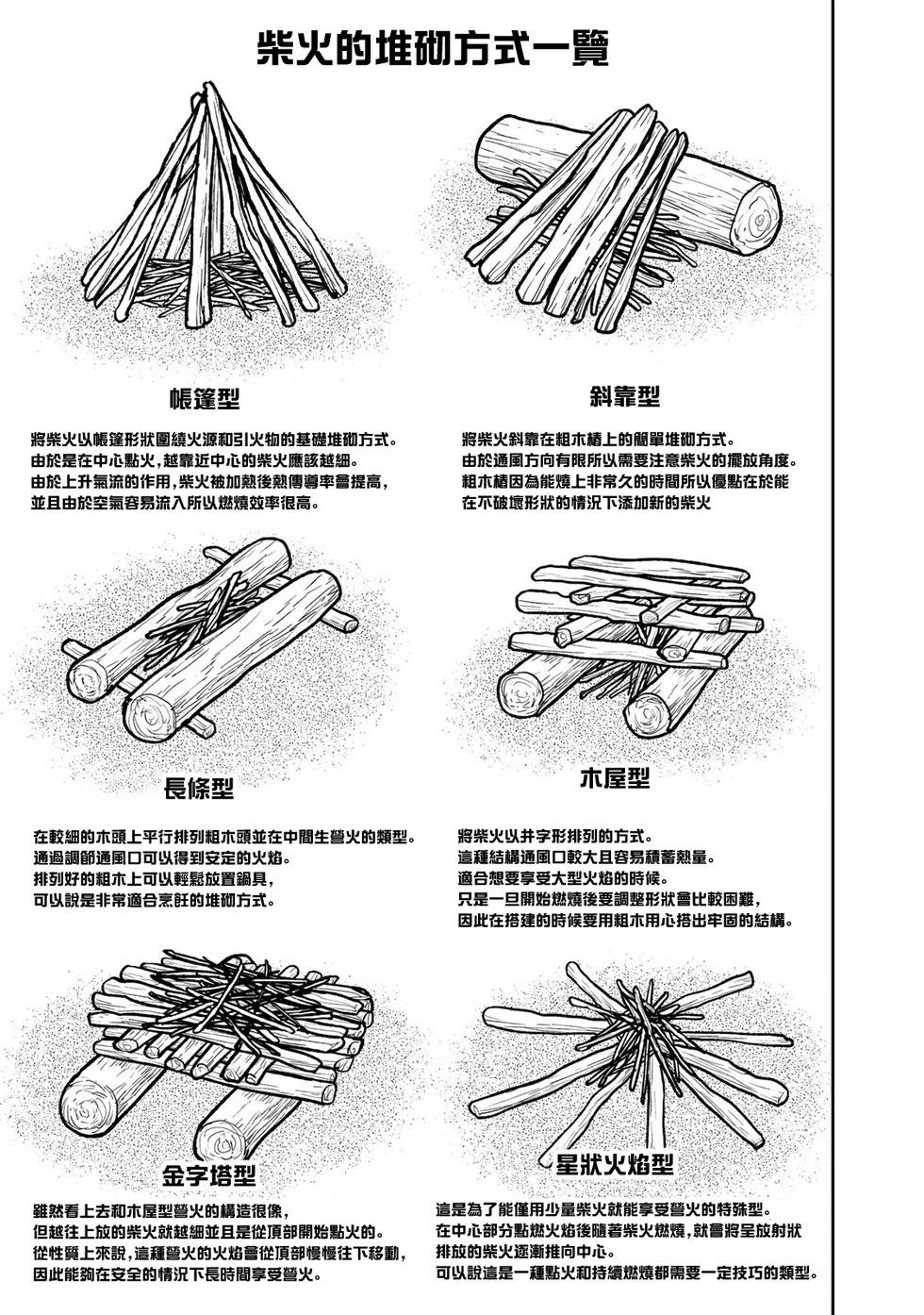 柴火的堆砌方式一覽

帳篷型

將柴火以帳篷形狀圍繞火源和引火物的基礎堆砌方式。
由於是在中心點火，越靠近中心的柴火應該越細。
由於上升氣流的作用，柴火被加熱後熱傳導率會提高，
並且由於空氣容易流入所以燃燒效率很高。

斜靠型

將柴火斜靠在粗木樁上的簡單堆砌方式。
由於通風方向有限所以需要注意柴火的擺放角度。
粗木樁因為能燒上非常久的時間所以優點在於能
在不破壞形狀的情況下添加新的柴火

長條型

在較細的木頭上平行排列粗木頭並在中間生營火的類型。
通過調節通風口可以得到安定的火焰。
排列好的粗木上可以輕鬆放置鍋具，
可以說是非常適合烹飪的堆砌方式。

木屋型

將柴火以井字形排列的方式。
這種結構通風口較大且容易積蓄熱量。
適合想要享受大型火焰的時候。
只是一旦開始燃燒後要調整形狀會比較困難，
因此在搭建的時候要用粗木用心搭出牢固的結構。

金字塔型

雖然看上去和木屋型營火的構造很像，
但越往上放的柴火就越細並且是從頂部開始點火的。
從性質上來說，這種營火的火焰會從頂部慢慢往下移動，
因此能夠在安全的情況下長時間享受營火。

星狀火焰型

這是為了能僅用少量柴火就能享受營火的特殊型。
在中心部分點燃火焰後隨著柴火燃燒，就會將呈放射狀
排放的柴火逐漸推向中心。
可以說這是一種點火和持續燃燒都需要一定技巧的類型。