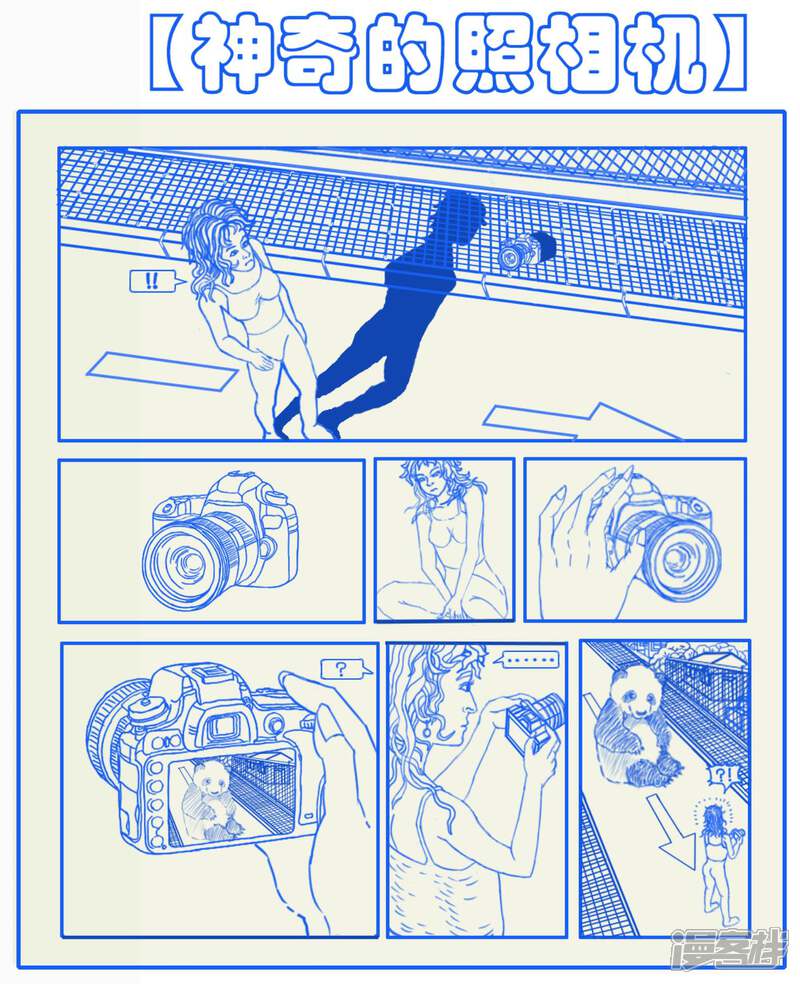 【神奇的照相机】

!!

?

......

?!

漫客栈