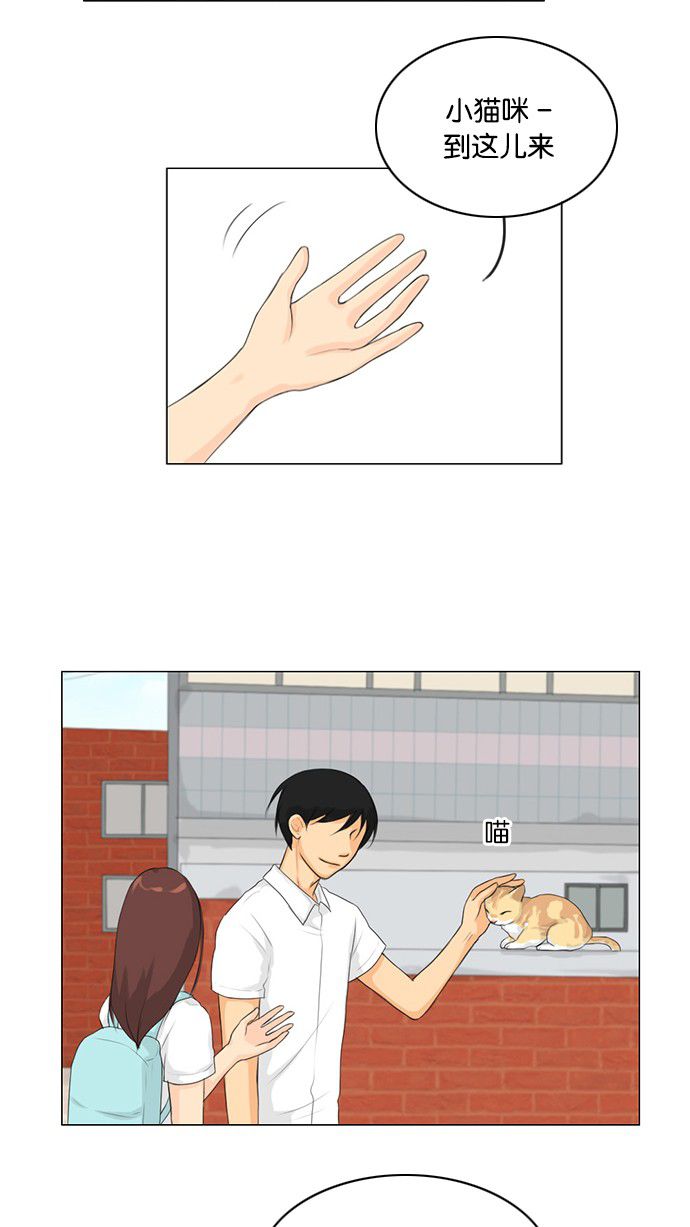 小猫咪－
到这儿来

喵