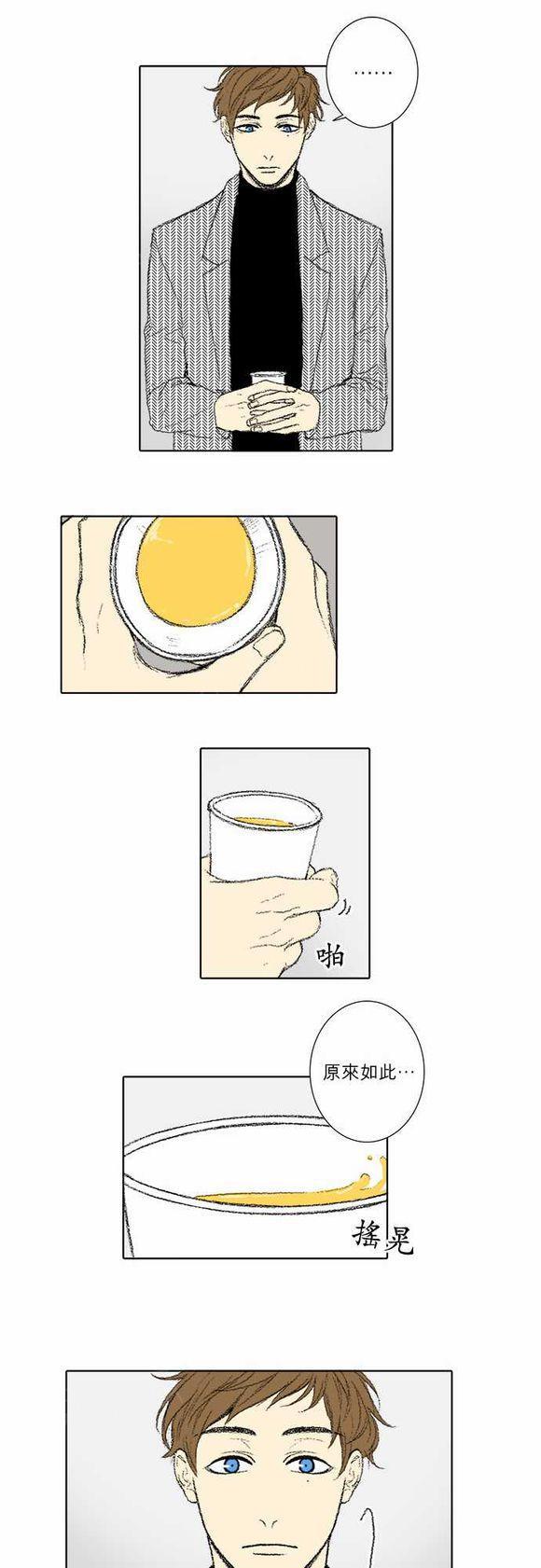 ……

啪

原來如此…

搖晃