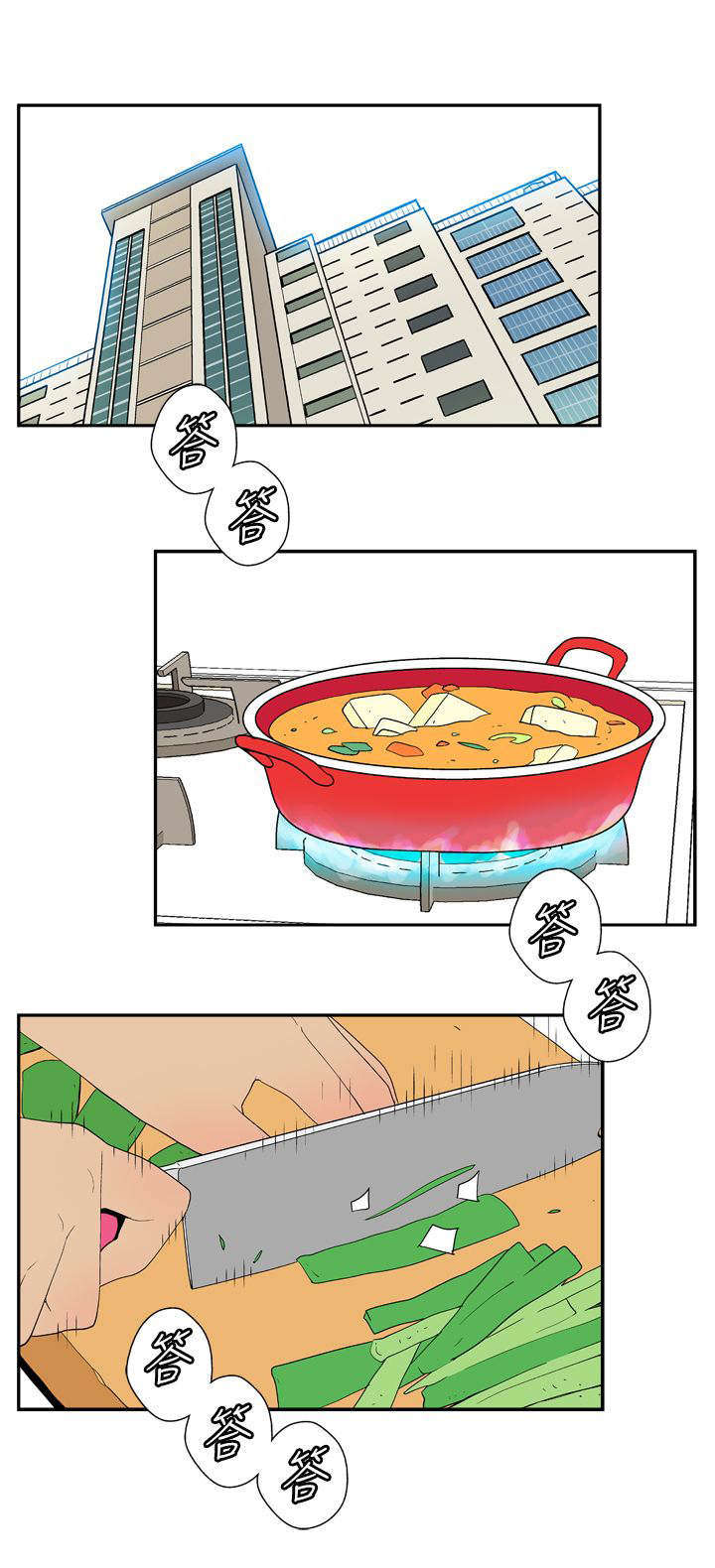 答
答

答
答

答
答
答