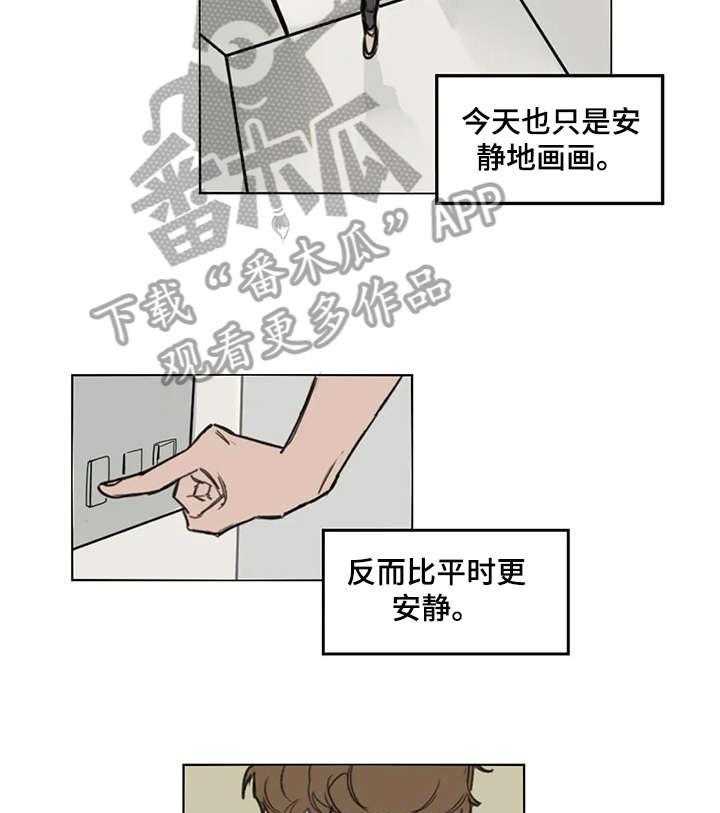 今天也只是安静地画画。

番木瓜

下载“番木瓜”APP
观看更多作品

反而比平时更安静。