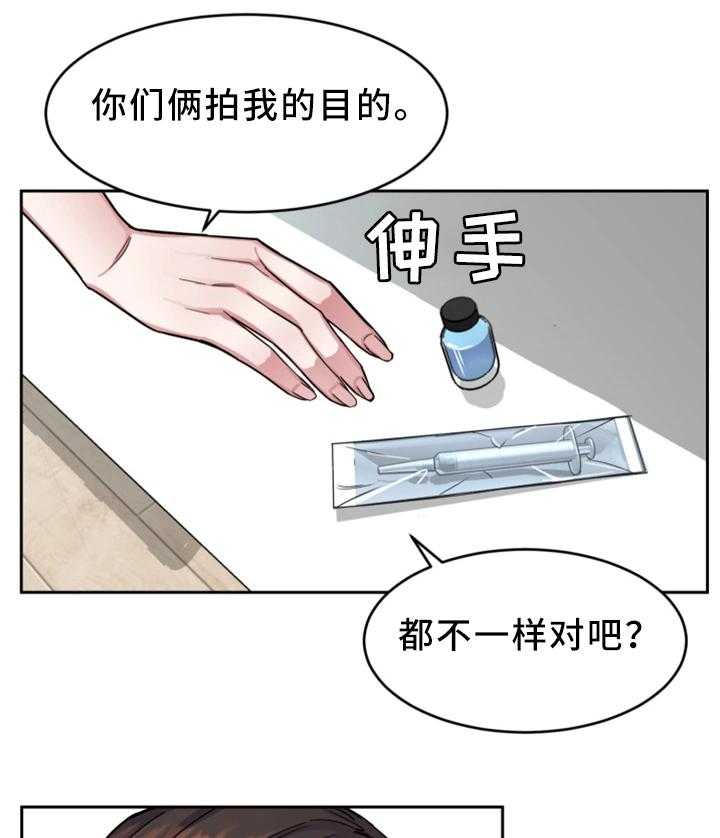 你们俩拍我的目的。

伸手

都不一样对吧？