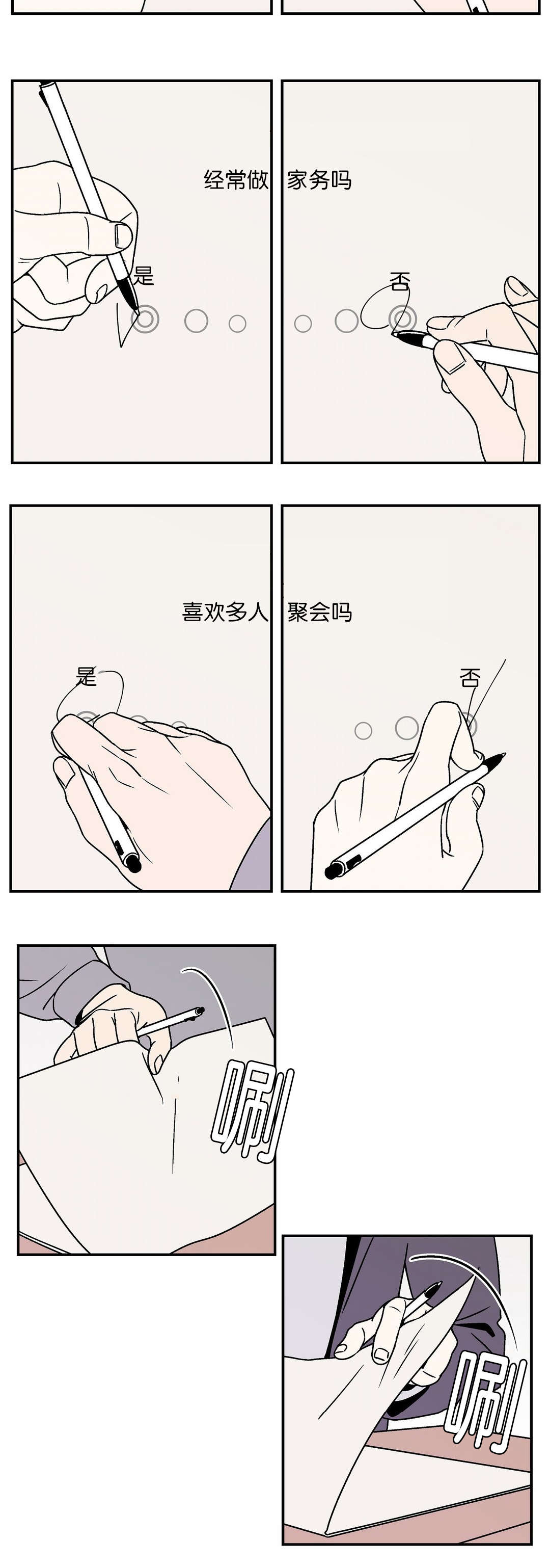 经常做家务吗

是

否

喜欢多人聚会吗

是

否

唰

唰