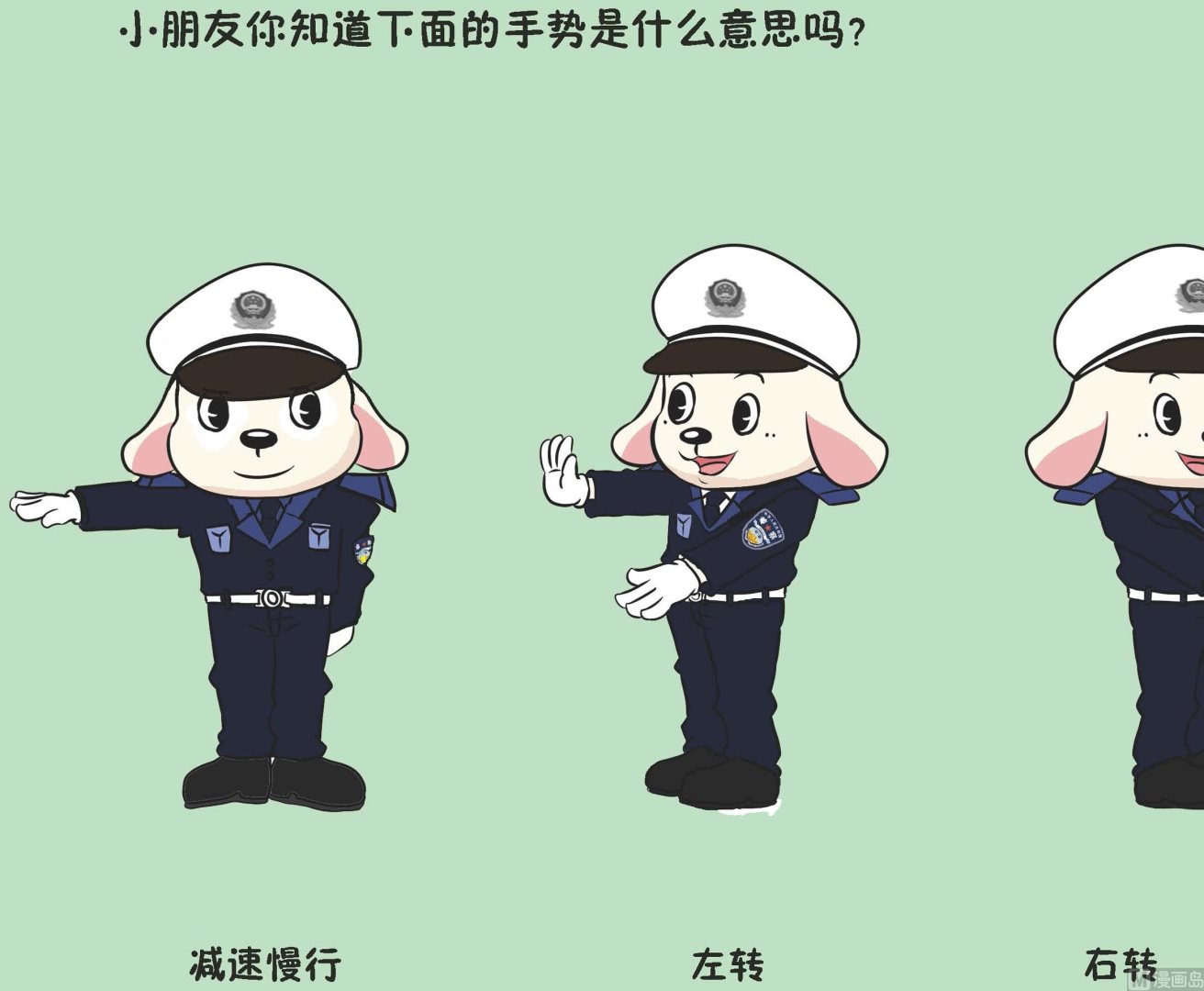 小朋友你知道下面的手势是什么意思吗？

减速慢行

左转

右转

漫画岛