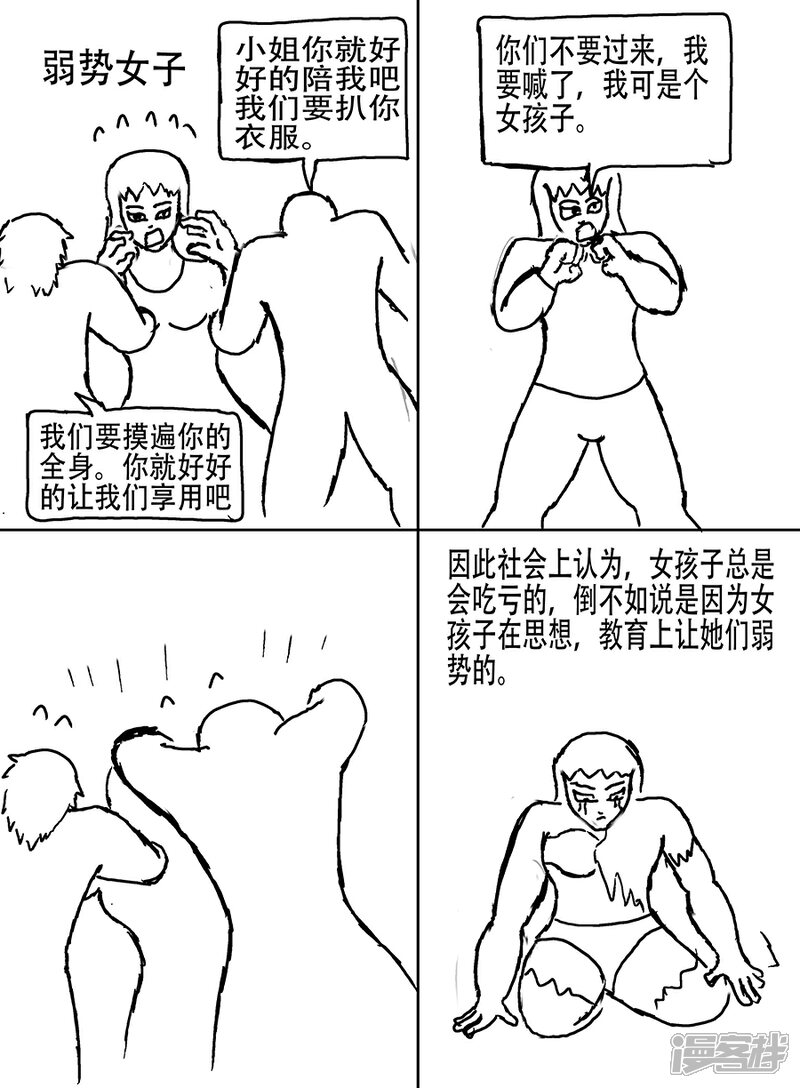 弱势女子

小姐你就好好的陪我吧我们要扒你衣服。

我们要摸遍你的全身。你就好好的让我们享用吧

你们不要过来，我要喊了，我可是个女孩子。

因此社会上认为，女孩子总是会吃亏的，倒不如说是因为女孩子在思想，教育上让她们弱势的。

漫客栈