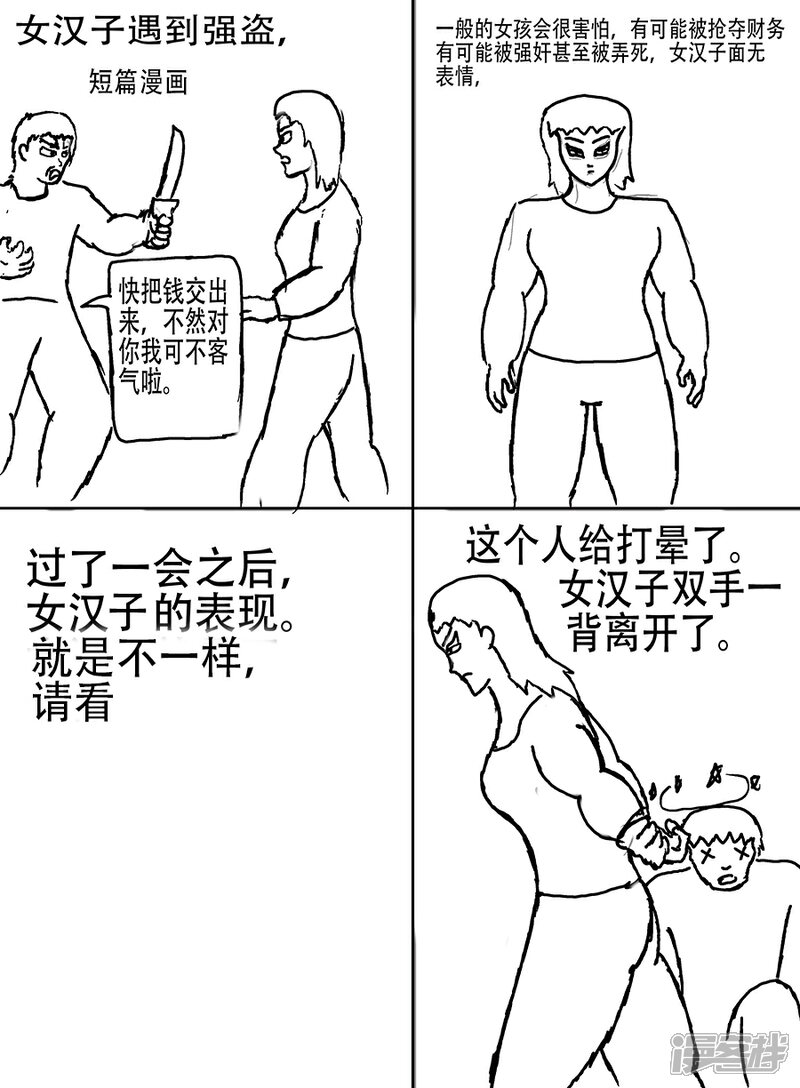 女汉子遇到强盗，

短篇漫画

快把钱交出来，不然对你我可不客气啦。

一般的女孩会很害怕，有可能被抢夺财务有可能被强奸甚至被弄死，女汉子面无表情，

过了一会之后，女汉子的表现。就是不一样，请看

这个人给打晕了。女汉子双手一背离开了。

漫客栈