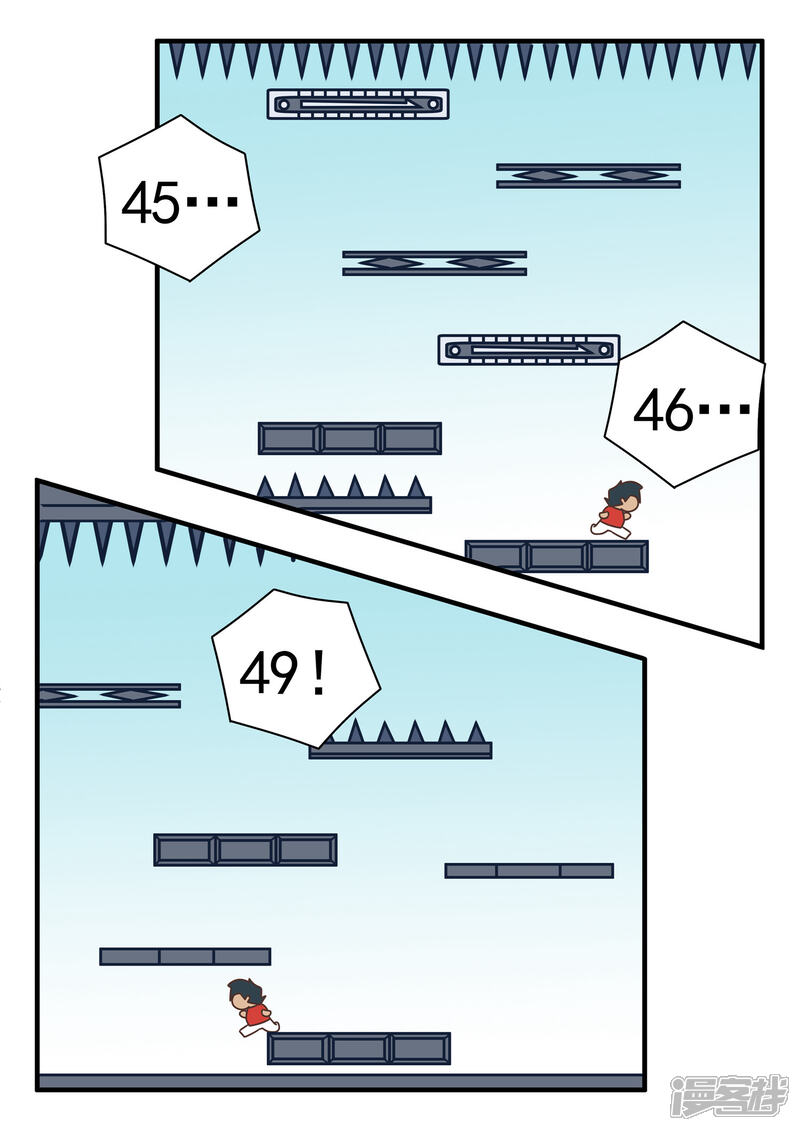 45…

46…

49！

漫客栈