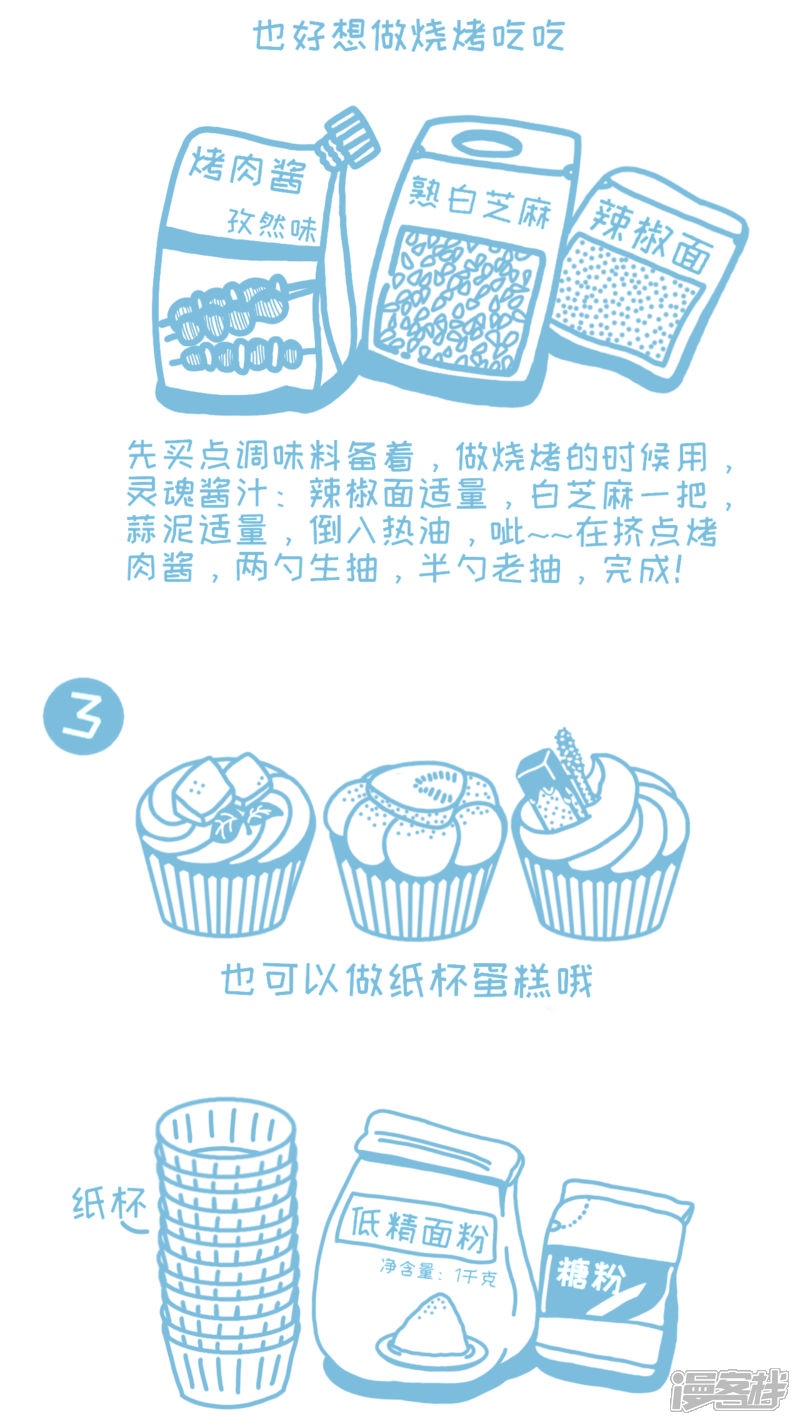 也好想做烧烤吃吃

烤肉酱
孜然味

熟白芝麻

辣椒面

先买点调味料备着，做烧烤的时候用，灵魂酱汁：辣椒面适量，白芝麻一把，蒜泥适量，倒入热油，呲~~在挤点烤肉酱，两勺生抽，半勺老抽，完成！

3

也可以做纸杯蛋糕哦

纸杯

低精面粉
净含量：1千克

糖粉

漫客栈