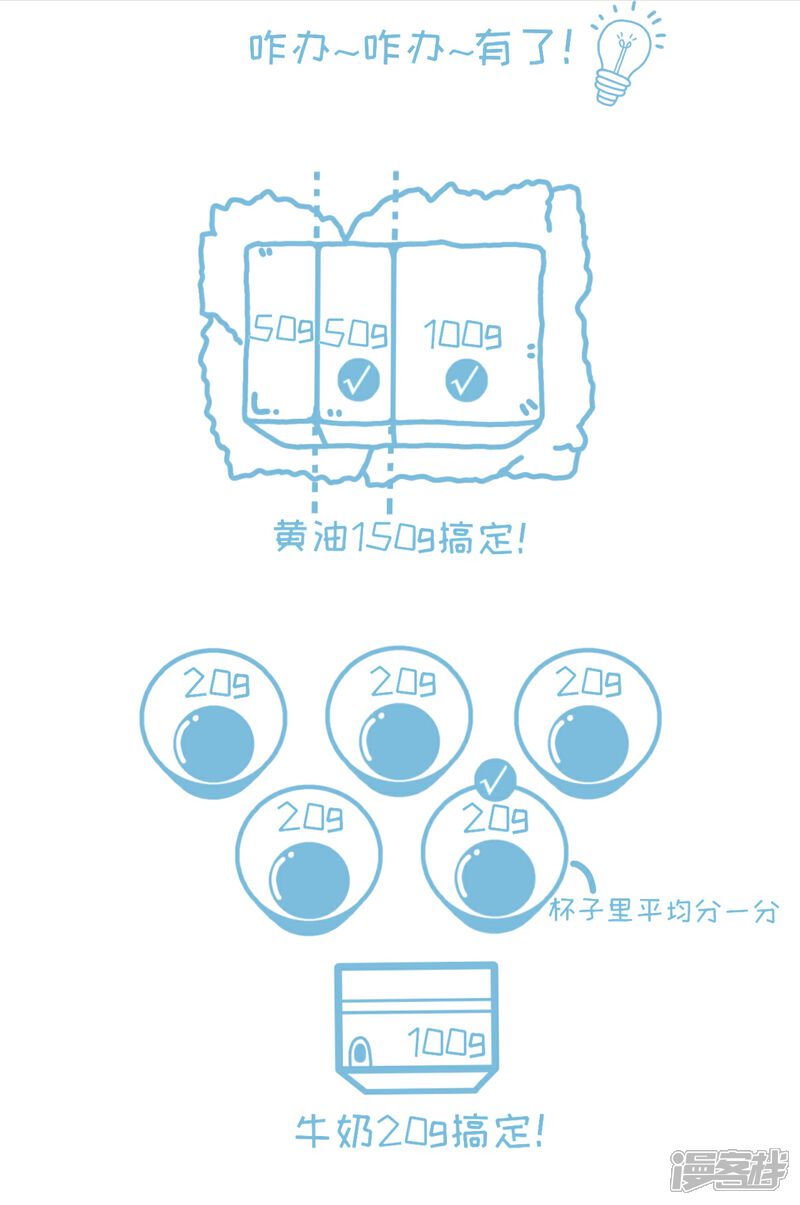 咋办~咋办~有了!

50g 50g 100g

黄油150g搞定!

20g 20g 20g

20g 20g

杯子里平均分一分

100g

牛奶20g搞定!

漫客栈