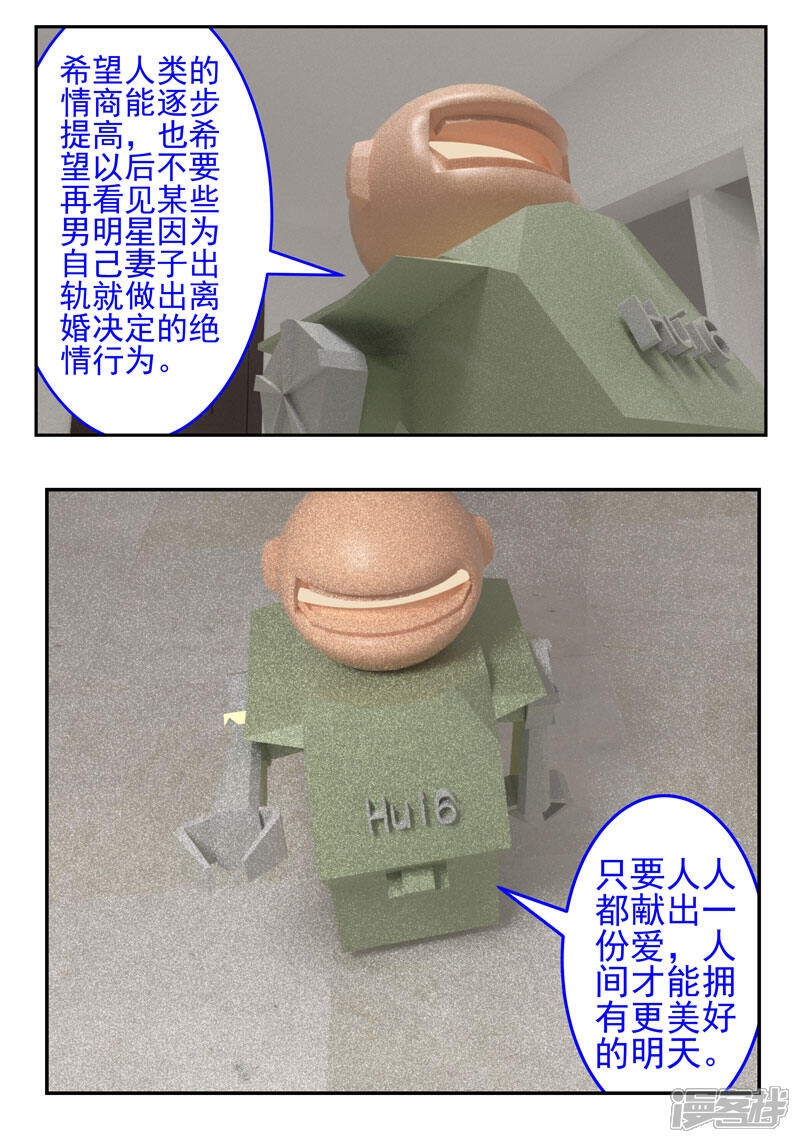 希望人类的情商能逐步提高，也希望以后不要再看见某些男明星因为自己妻子出轨就做出离婚决定的绝情行为。

Hu16

Hu16

只要人人都献出一份爱，人间才能拥有更美好的明天。

漫客栈