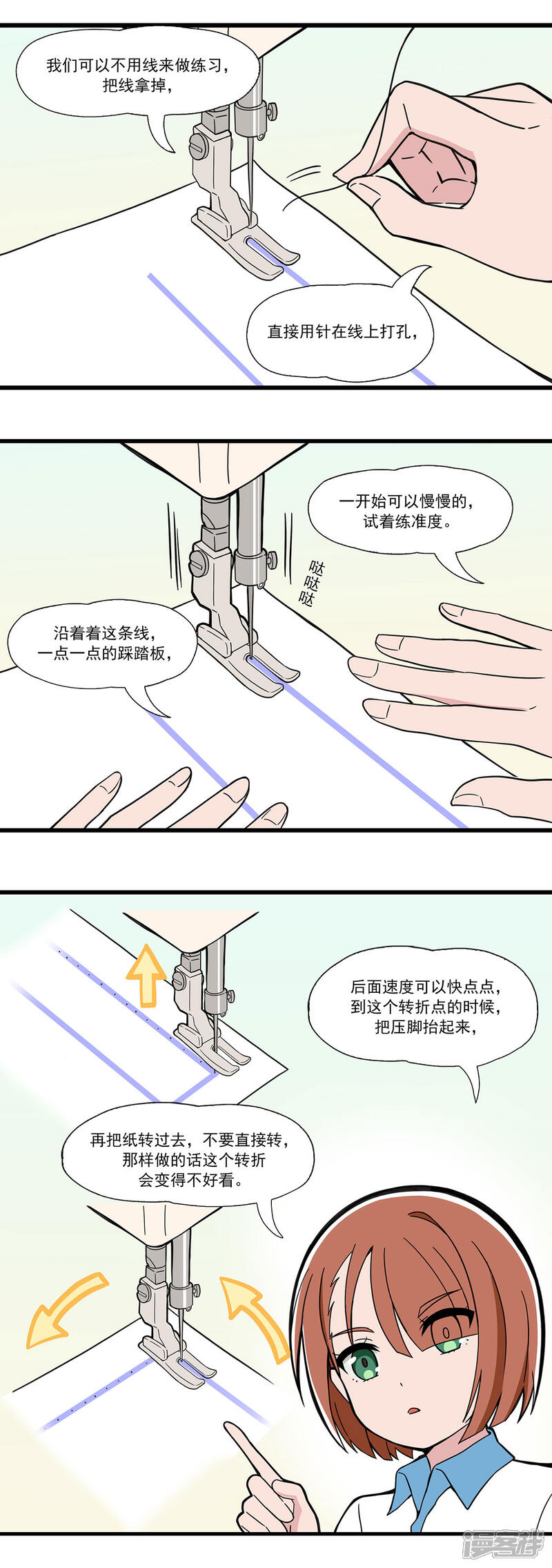 我们可以不用线来做练习，把线拿掉，

直接用针在线上打孔，

一开始可以慢慢的，试着练准度。

哒哒哒

沿着着这条线，一点一点的踩踏板，

后面速度可以快点点，到这个转折点的时候，把压脚抬起来，

再把纸转过去，不要直接转，那样做的话这个转折会变得不好看。

漫客栈