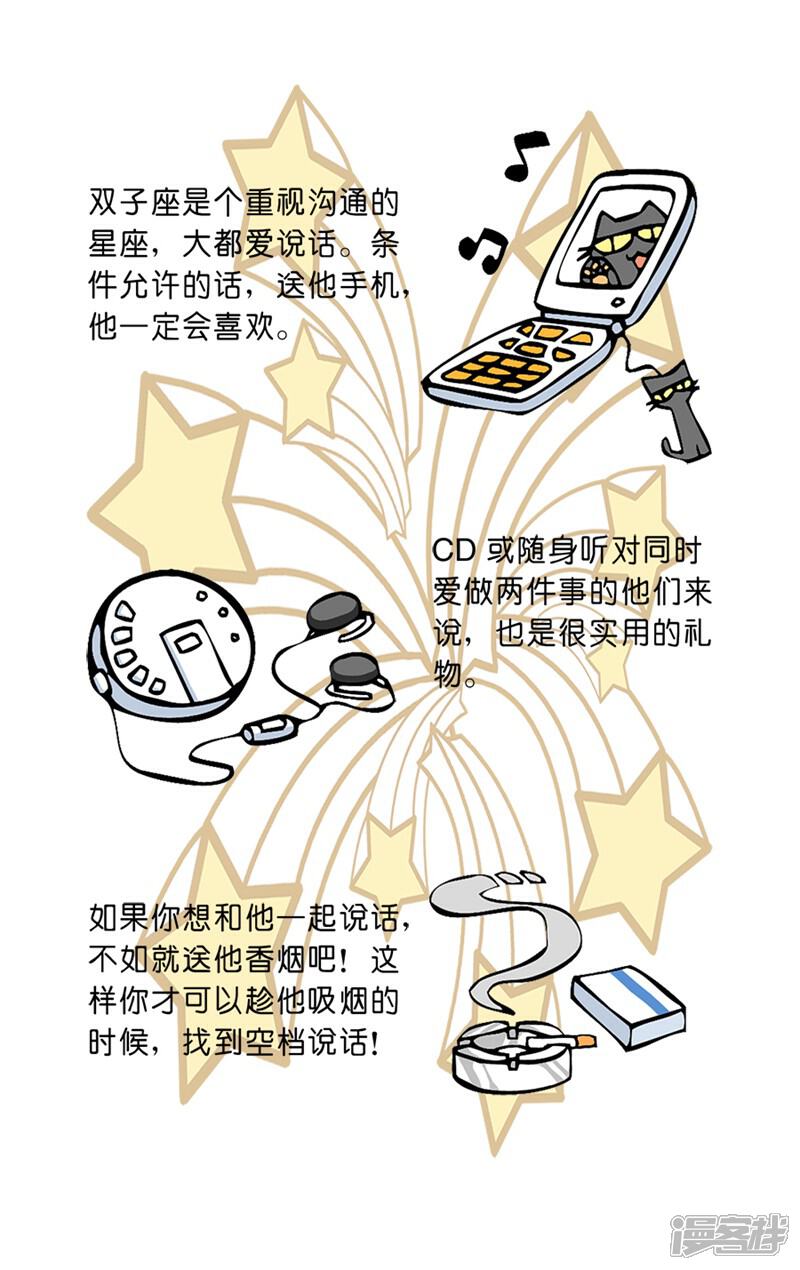 双子座是个重视沟通的星座，大都爱说话。条件允许的话，送他手机，他一定会喜欢。

CD 或随身听对同时爱做两件事的他们来说，也是很实用的礼物。

如果你想和他一起说话，不如就送他香烟吧！这样你才可以趁他吸烟的时候，找到空档说话！

漫客栈