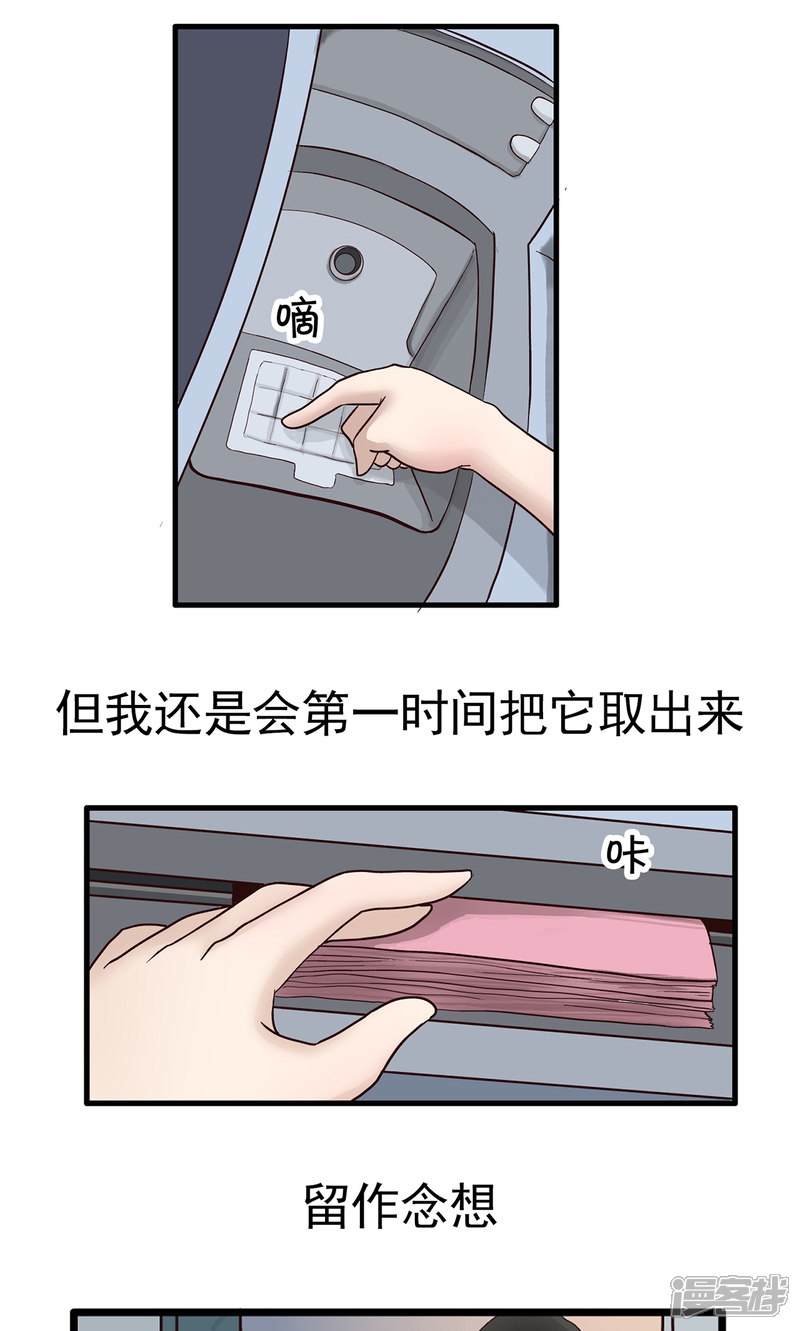 嘀

但我还是会第一时间把它取出来

咔

留作念想

漫客栈