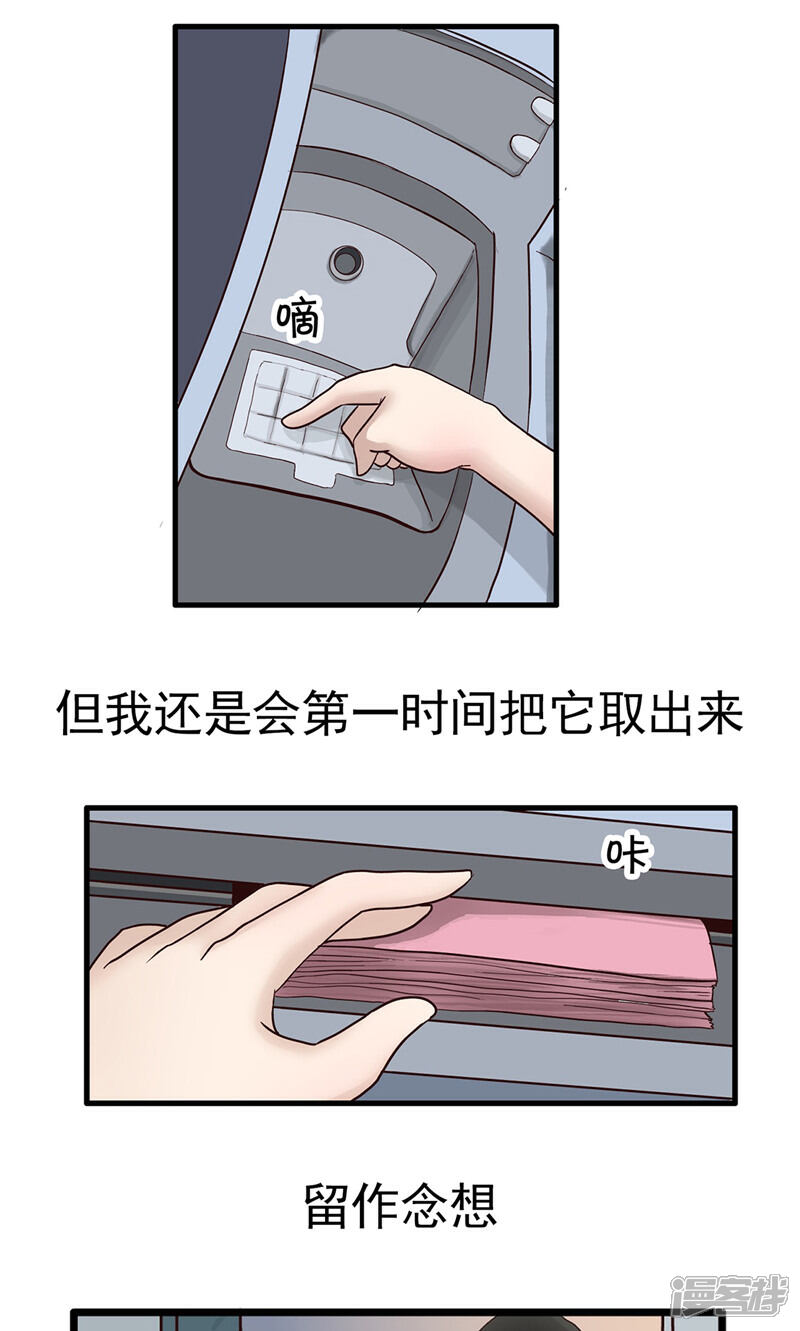 嘀

但我还是会第一时间把它取出来

咔

留作念想

漫客栈